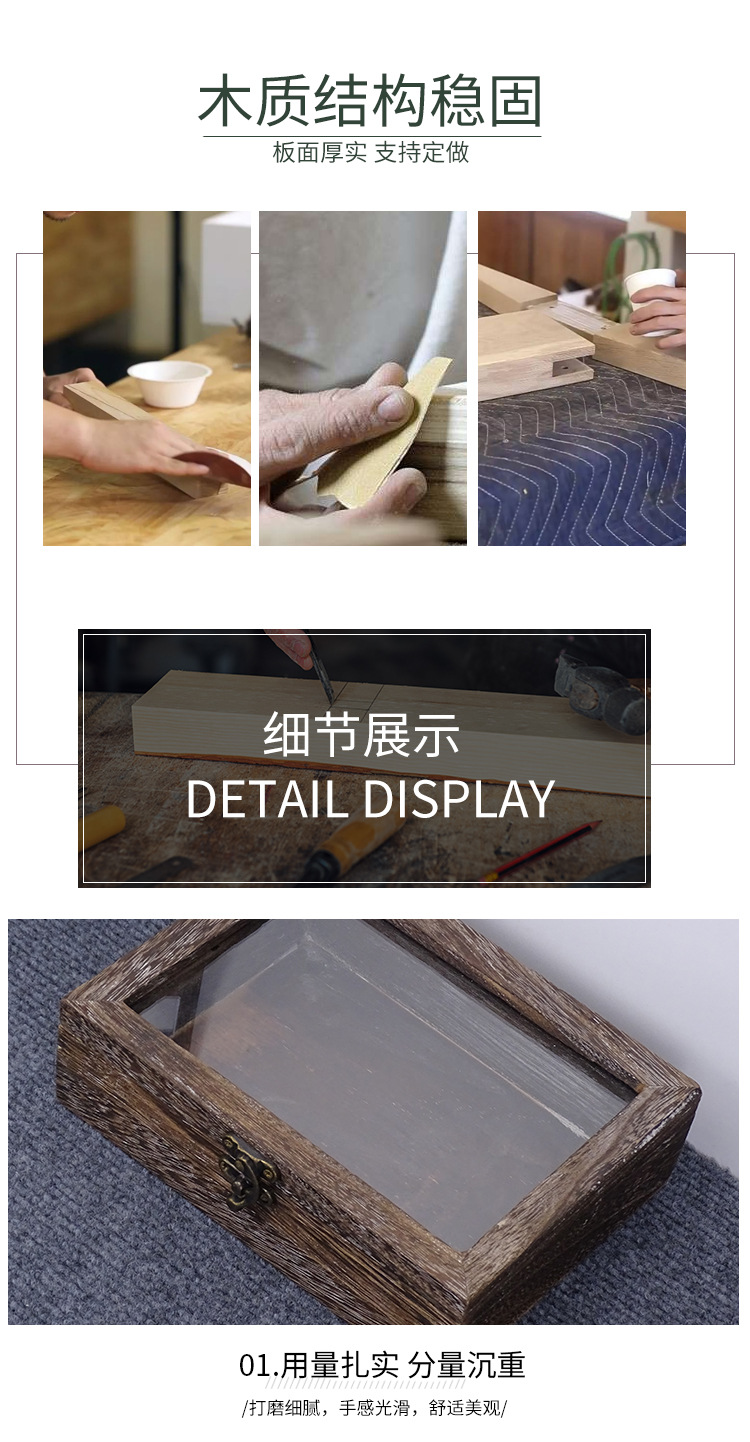 木质结构稳固

板面厚实 支持定做

细节展示

DETAIL DISPLAY

01.用量扎实 分量沉重

/打磨细腻，手感光滑，舒适美观/