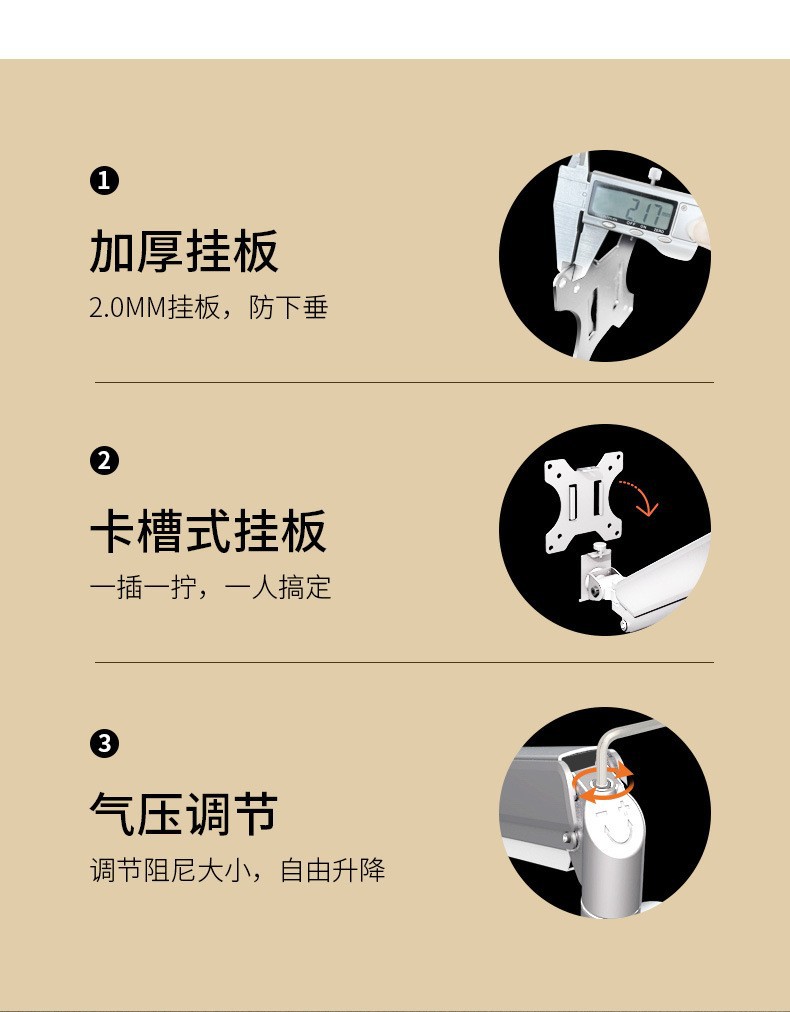 ❶

加厚挂板

2.0MM挂板，防下垂

2.17

❷

卡槽式挂板

一插一拧，一人搞定

❸

气压调节

调节阻尼大小，自由升降