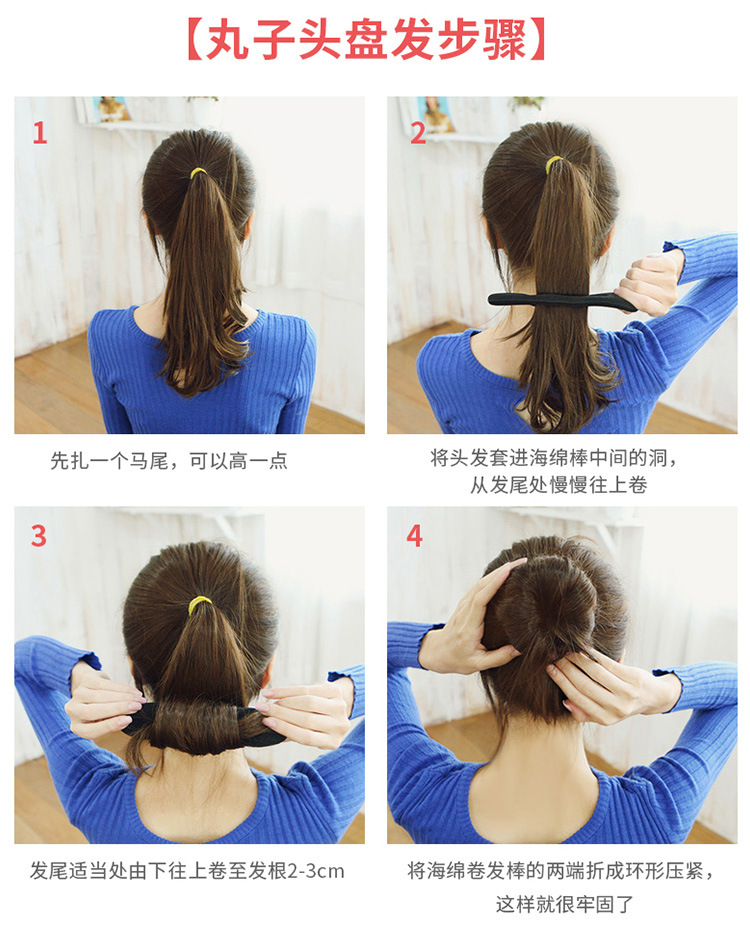 【丸子头盘发步骤】

1

先扎一个马尾，可以高一点

2

将头发套进海绵棒中间的洞，从发尾处慢慢往上卷

3

发尾适当处由下往上卷至发根2-3cm

4

将海绵卷发棒的两端折成环形压紧，这样就很牢固了