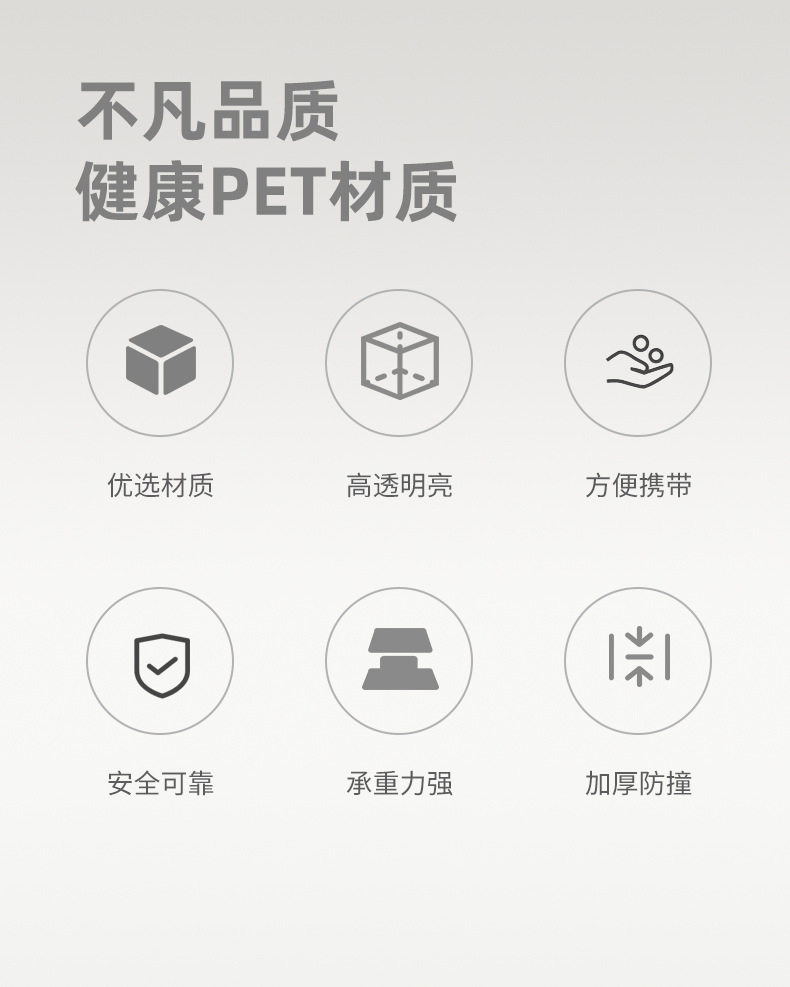 不凡品质
健康PET材质

优选材质

高透明亮

方便携带

安全可靠

承重力强

加厚防撞