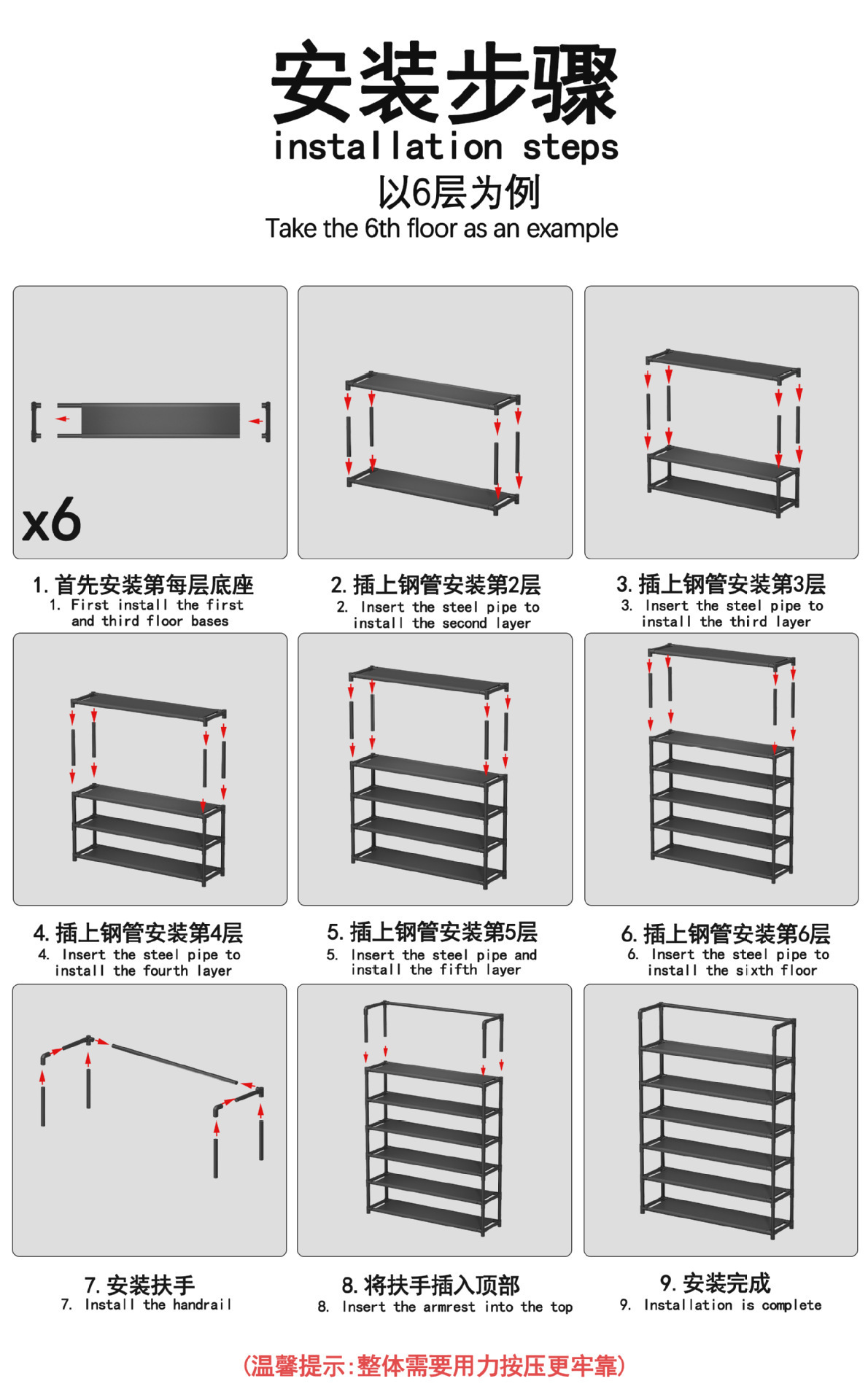 安装步骤
installation steps
以6层为例
Take the 6th floor as an example

x6

1. 首先安装第每层底座
1. First install the first and third floor bases

2. 插上钢管安装第2层
2. Insert the steel pipe to install the second layer

3. 插上钢管安装第3层
3. Insert the steel pipe to install the third layer

4. 插上钢管安装第4层
4. Insert the steel pipe to install the fourth layer

5. 插上钢管安装第5层
5. Insert the steel pipe and install the fifth layer

6. 插上钢管安装第6层
6. Insert the steel pipe to install the sixth floor

7. 安装扶手
7. Install the handrail

8. 将扶手插入顶部
8. Insert the armrest into the top

9. 安装完成
9. Installation is complete

(温馨提示:整体需要用力按压更牢靠)