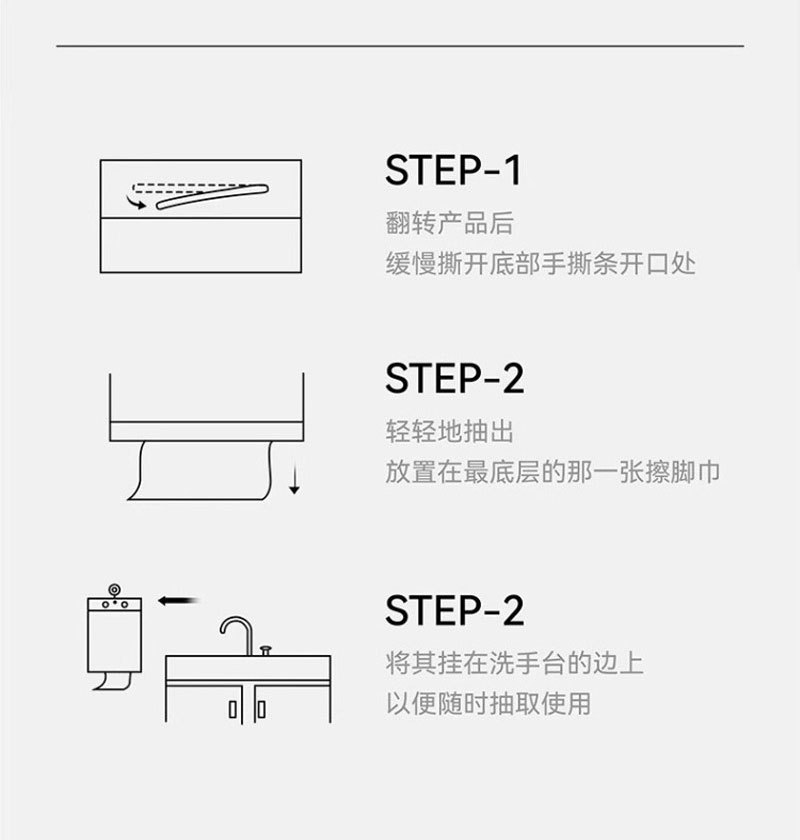 STEP-1
翻转产品后
缓慢撕开底部手撕条开口处

STEP-2
轻轻地抽出
放置在最底层的那一张擦脚巾

STEP-2
将其挂在洗手台的边上
以便随时抽取使用