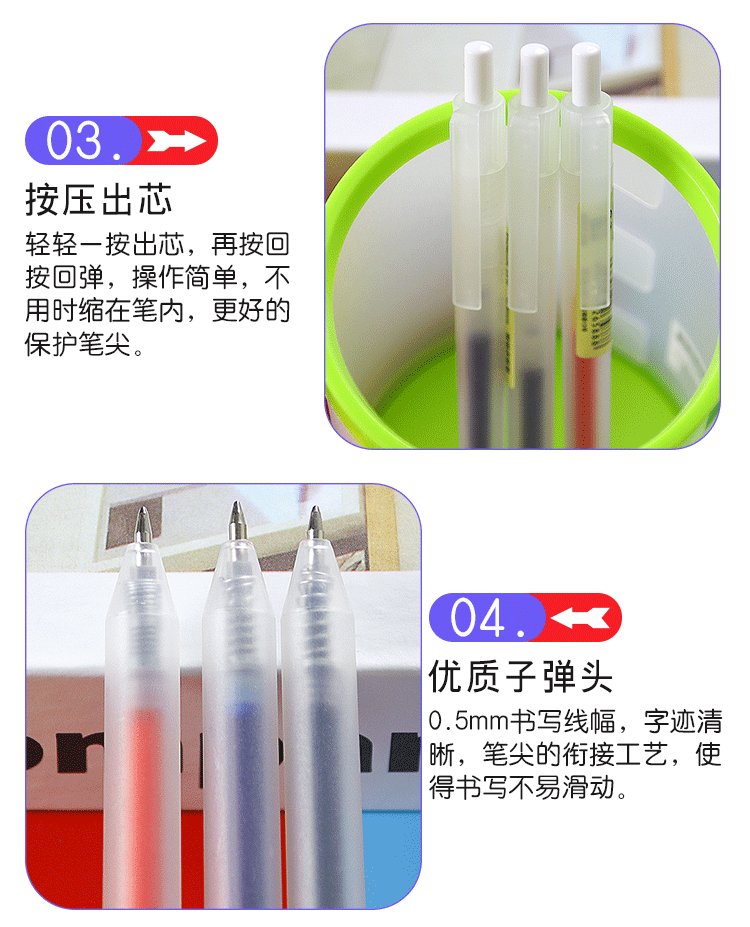 03.

按压出芯

轻轻一按出芯，再按回按回弹，操作简单，不用时缩在笔内，更好的保护笔尖。

04.

优质子弹头

0.5mm书写线幅，字迹清晰，笔尖的衔接工艺，使得书写不易滑动。