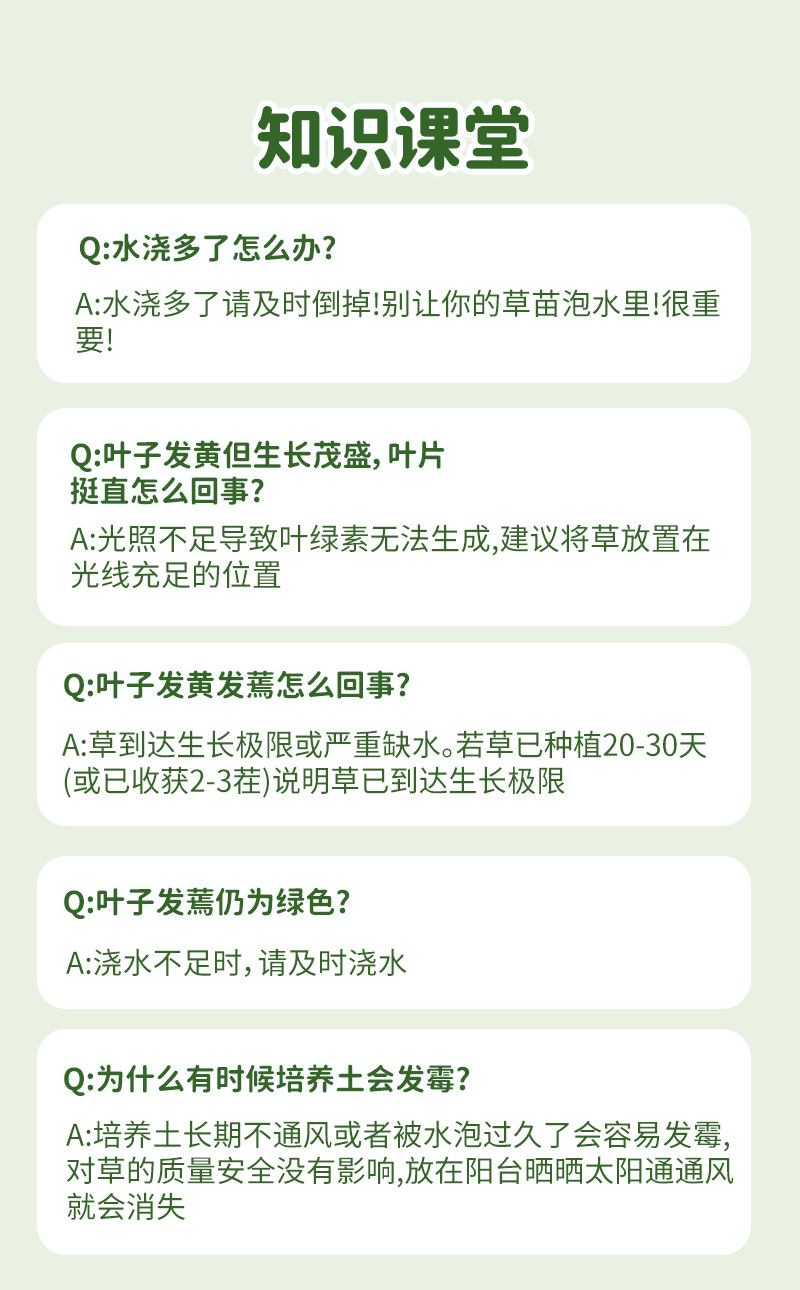 知识课堂

Q:水浇多了怎么办?

A:水浇多了请及时倒掉!别让你的草苗泡水里!很重要!

Q:叶子发黄但生长茂盛,叶片挺直怎么回事?

A:光照不足导致叶绿素无法生成,建议将草放置在光线充足的位置

Q:叶子发黄发蔫怎么回事?

A:草到达生长极限或严重缺水。若草已种植20-30天(或已收获2-3茬)说明草已到达生长极限

Q:叶子发蔫仍为绿色?

A:浇水不足时,请及时浇水

Q:为什么有时候培养土会发霉?

A:培养土长期不通风或者被水泡过久了会容易发霉,对草的质量安全没有影响,放在阳台晒晒太阳通通风就会消失