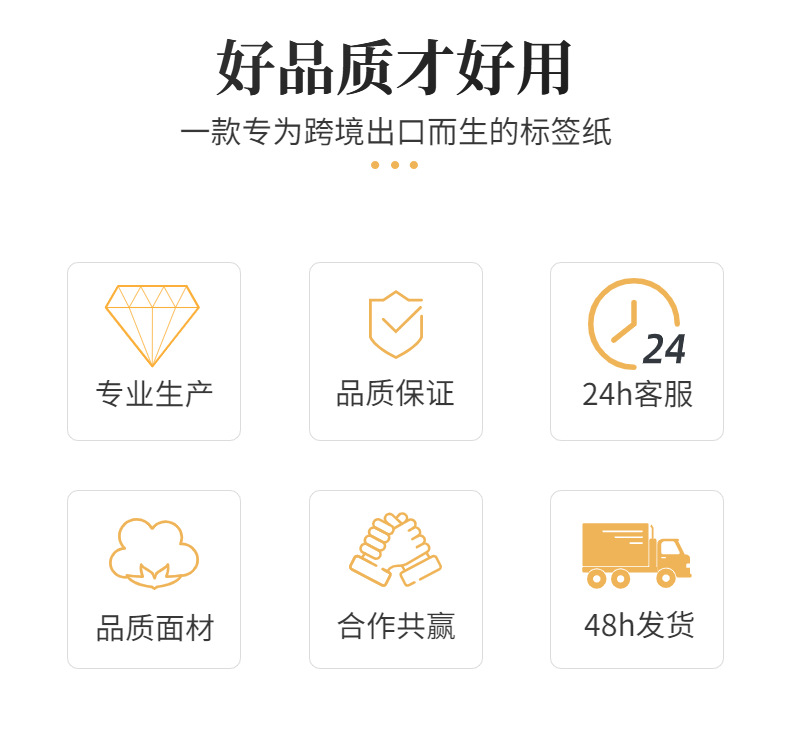 好品质才好用

一款专为跨境出口而生的标签纸

专业生产

品质保证

24

24h客服

品质面材

合作共赢

48h发货