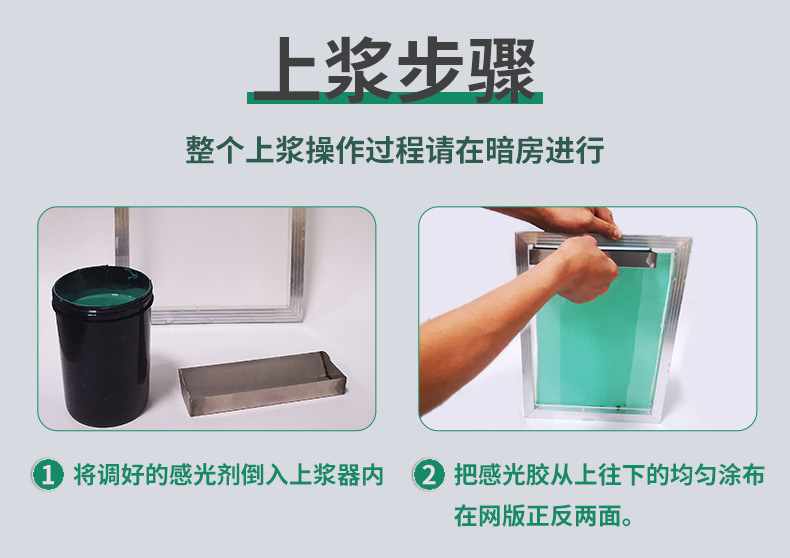 上浆步骤

整个上浆操作过程请在暗房进行

1 将调好的感光剂倒入上浆器内

2 把感光胶从上往下的均匀涂布在网版正反两面。