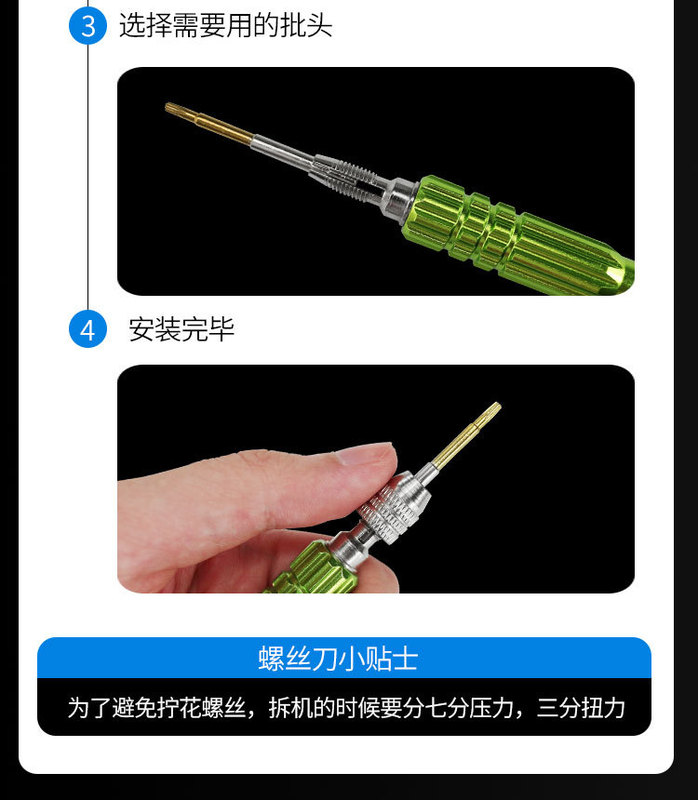 3 选择需要用的批头

4 安装完毕

螺丝刀小贴士

为了避免拧花螺丝，拆机的时候要分七分压力，三分扭力