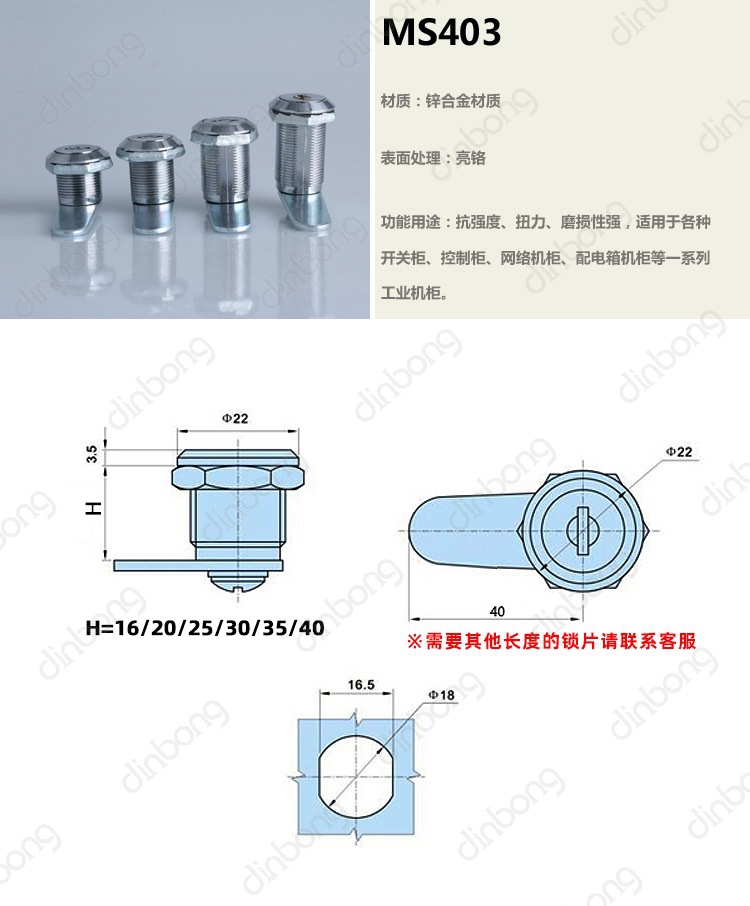 MS403

材质：锌合金材质

表面处理：亮铬

功能用途：抗强度、扭力、磨损性强，适用于各种开关柜、控制柜、网络机柜、配电箱机柜等一系列工业机柜。

Φ22
3.5
H

H=16/20/25/30/35/40

Φ22
40

※需要其他长度的锁片请联系客服

16.5
Φ18

dinbong