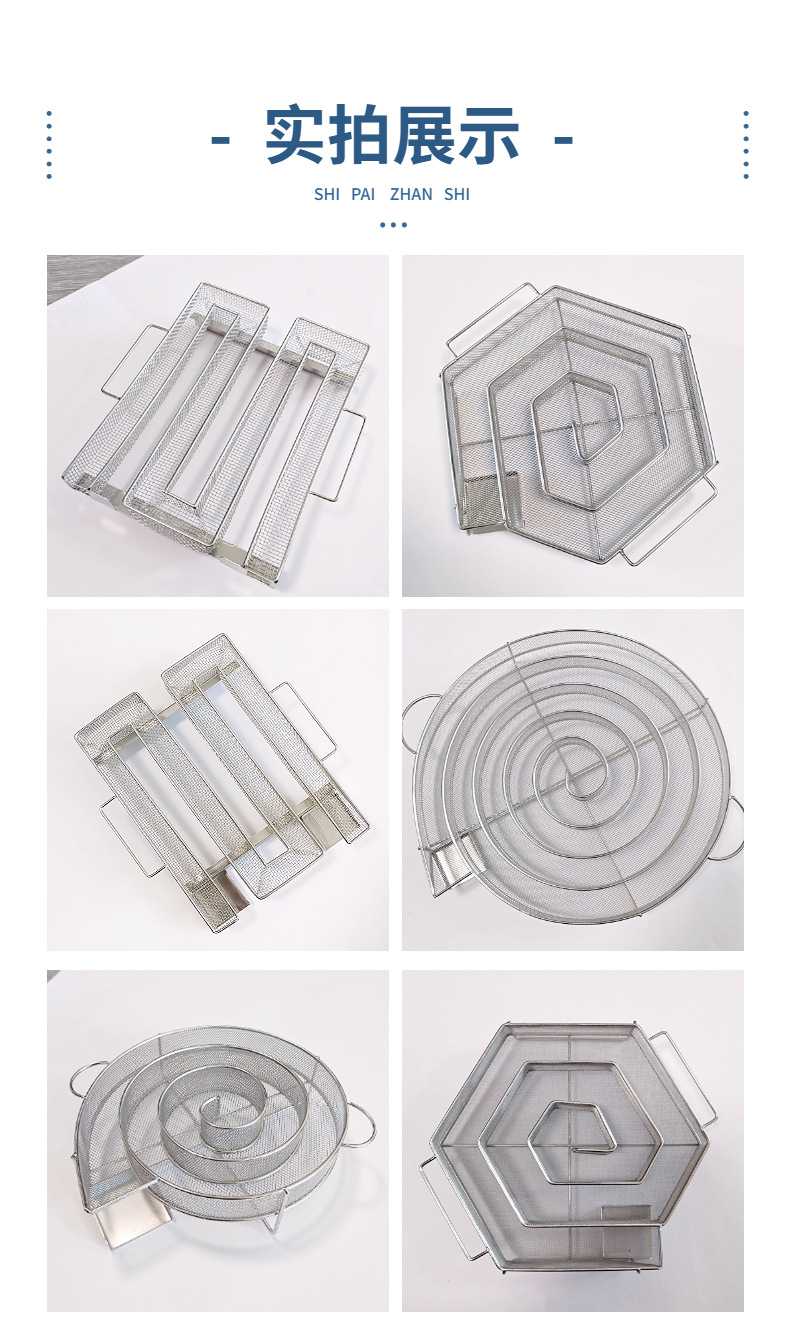 - 实拍展示 -
SHI PAI ZHAN SHI