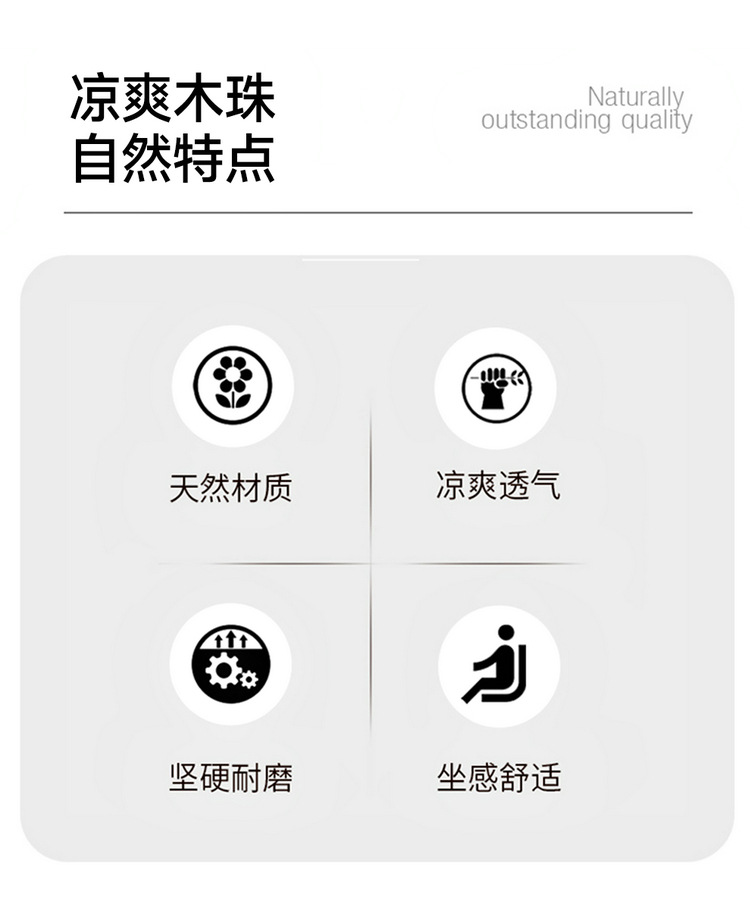 凉爽木珠
自然特点

Naturally
outstanding quality

天然材质

凉爽透气

坚硬耐磨

坐感舒适