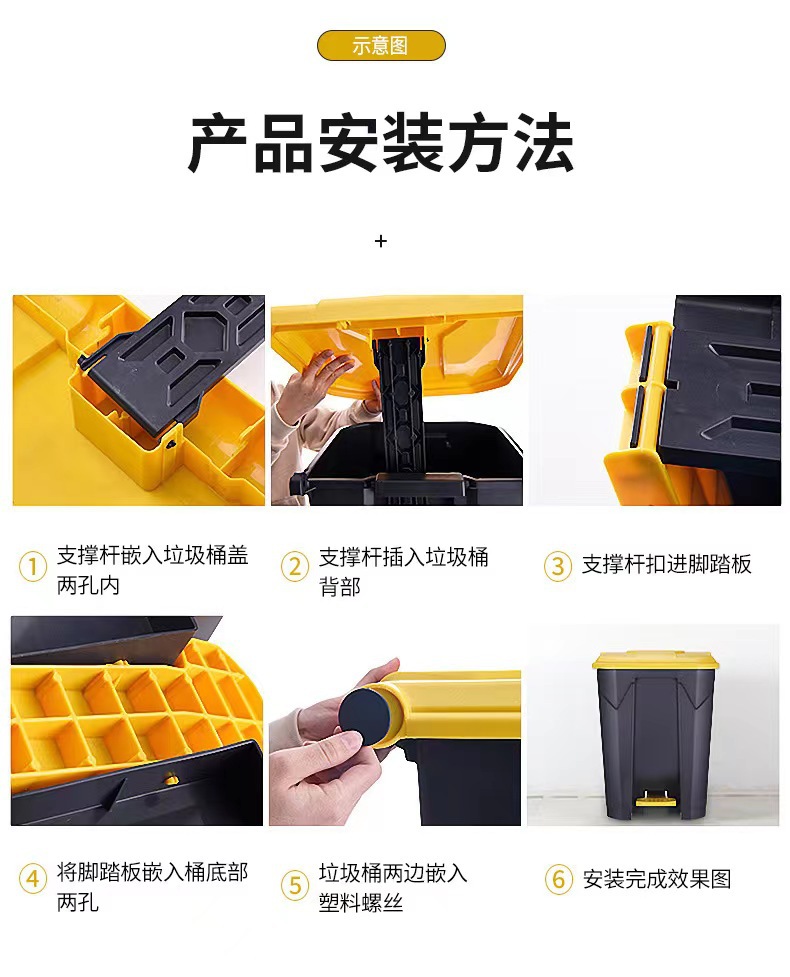 示意图

产品安装方法

+

1 支撑杆嵌入垃圾桶盖两孔内

2 支撑杆插入垃圾桶背部

3 支撑杆扣进脚踏板

4 将脚踏板嵌入桶底部两孔

5 垃圾桶两边嵌入塑料螺丝

6 安装完成效果图