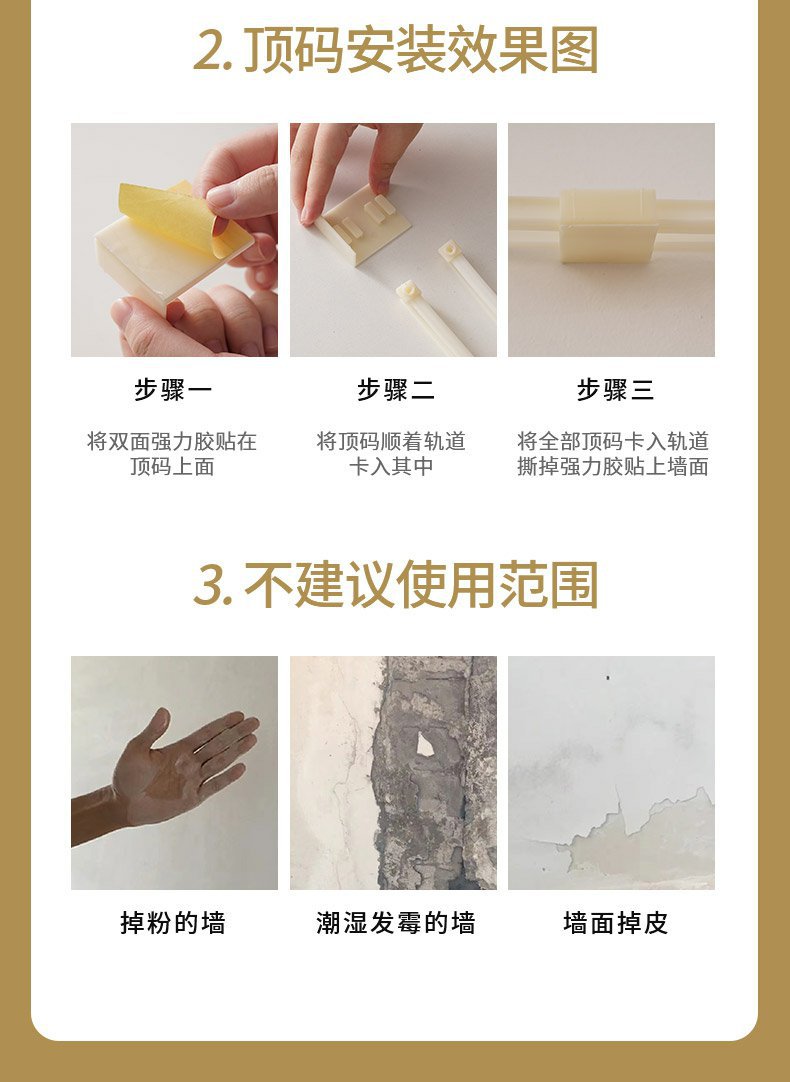 2. 顶码安装效果图

步骤一

将双面强力胶贴在顶码上面

步骤二

将顶码顺着轨道卡入其中

步骤三

将全部顶码卡入轨道撕掉强力胶贴上墙面

3. 不建议使用范围

掉粉的墙

潮湿发霉的墙

墙面掉皮