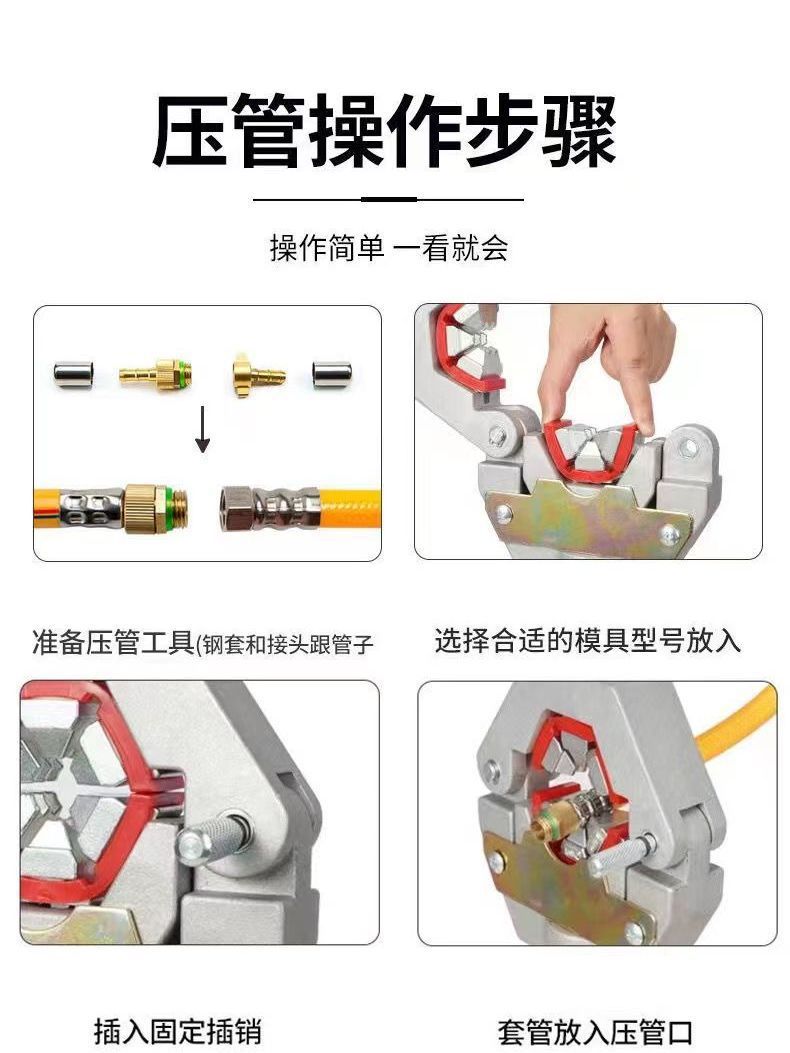 压管操作步骤

操作简单 一看就会

准备压管工具(钢套和接头跟管子

选择合适的模具型号放入

插入固定插销

套管放入压管口