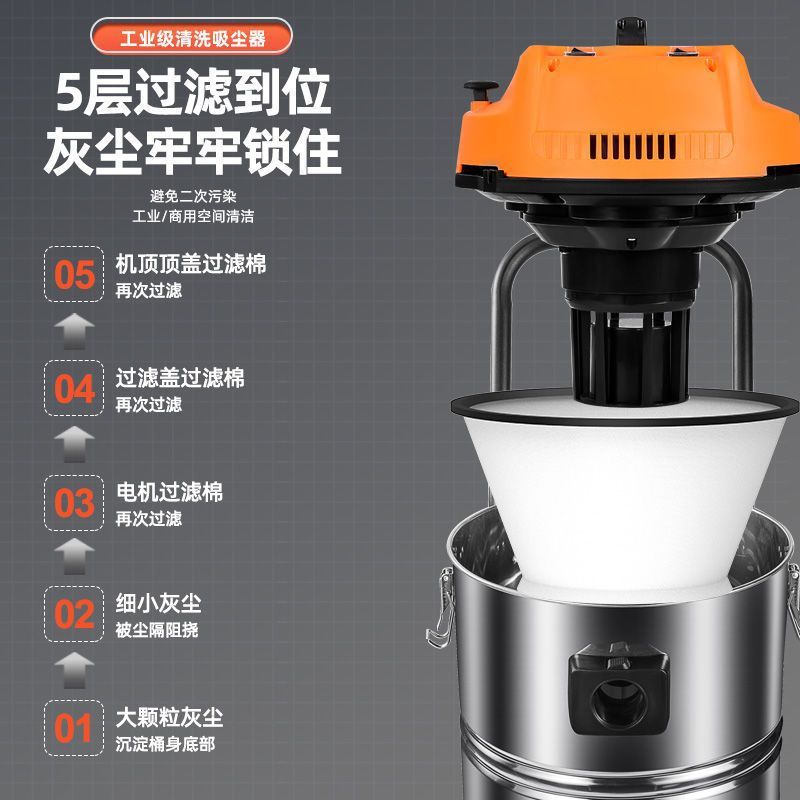 工业级清洗吸尘器

5层过滤到位
灰尘牢牢锁住

避免二次污染
工业/商用空间清洁

05 机顶顶盖过滤棉
再次过滤

04 过滤盖过滤棉
再次过滤

03 电机过滤棉
再次过滤

02 细小灰尘
被尘隔阻挠

01 大颗粒灰尘
沉淀桶身底部