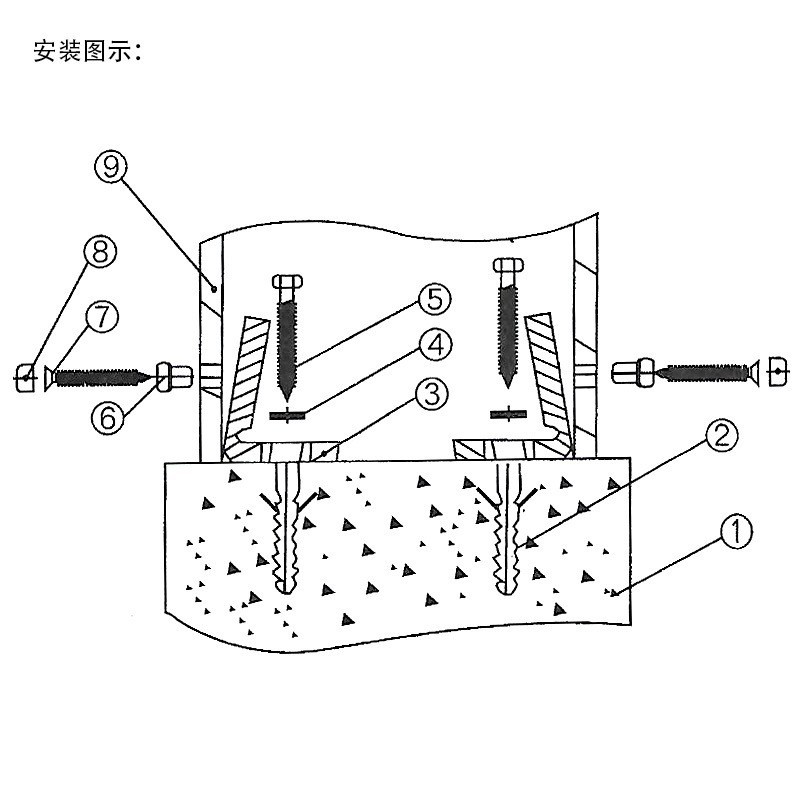 安装图示:

⑨
⑧
⑦
⑥
⑤
④
③
②
①