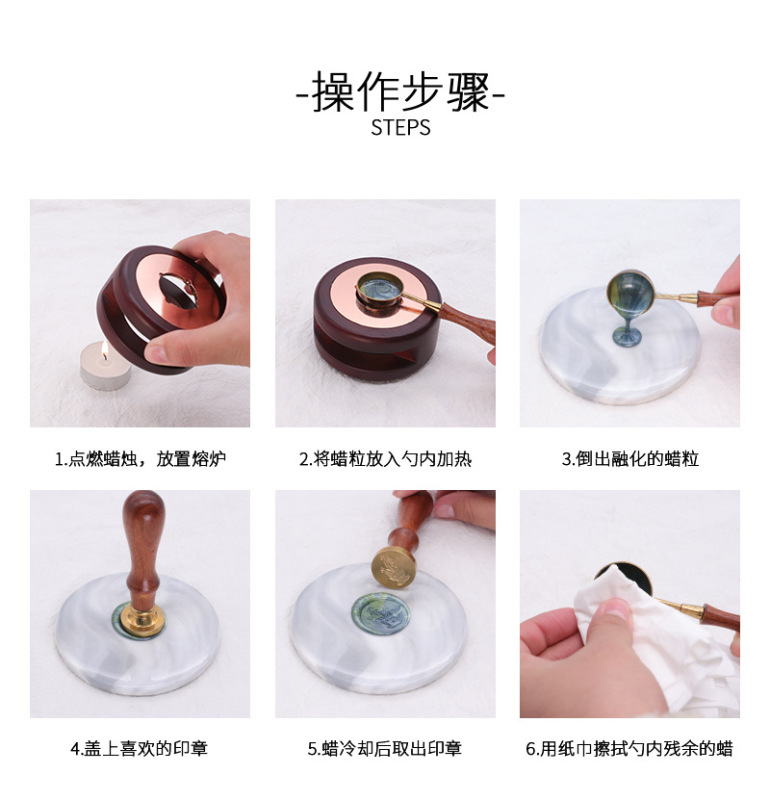 -操作步骤-
STEPS

1.点燃蜡烛，放置熔炉

2.将蜡粒放入勺内加热

3.倒出融化的蜡粒

4.盖上喜欢的印章

5.蜡冷却后取出印章

6.用纸巾擦拭勺内残余的蜡