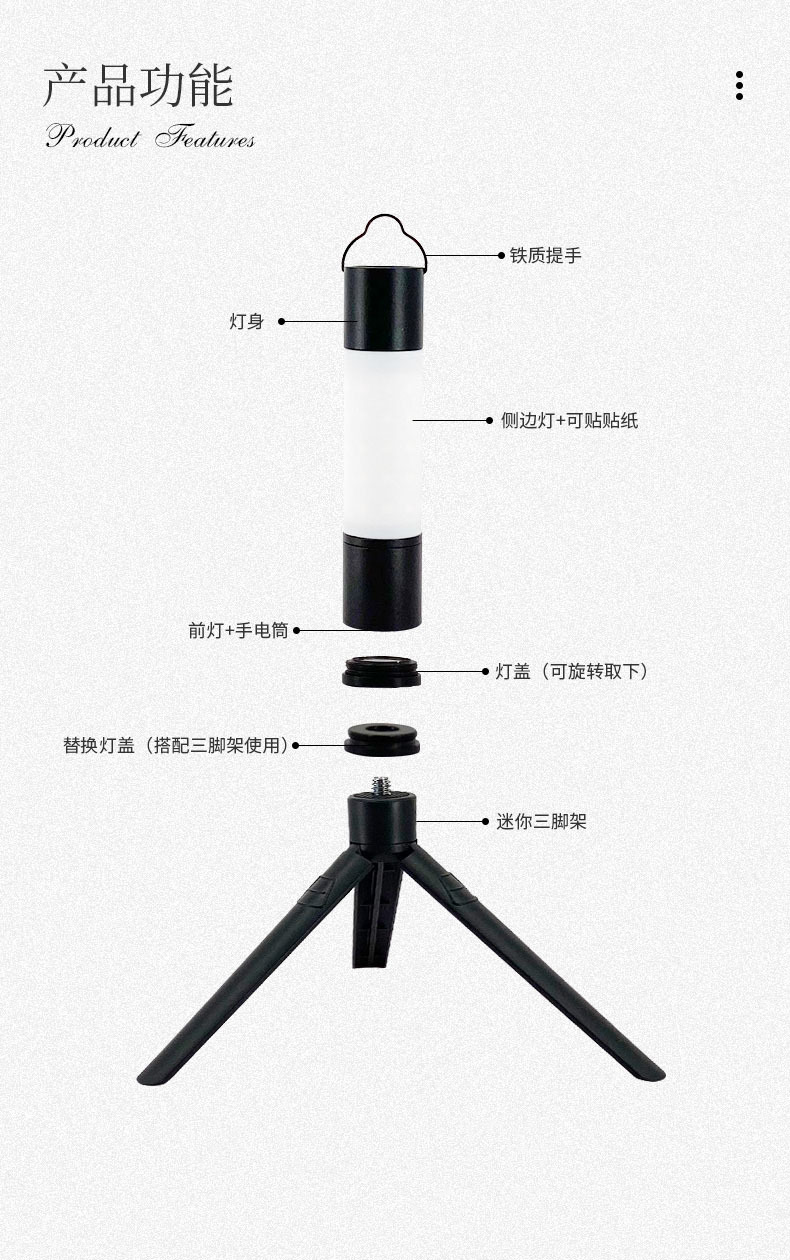 产品功能
Product Features

铁质提手

灯身

侧边灯+可贴贴纸

前灯+手电筒

灯盖（可旋转取下）

替换灯盖（搭配三脚架使用）

迷你三脚架