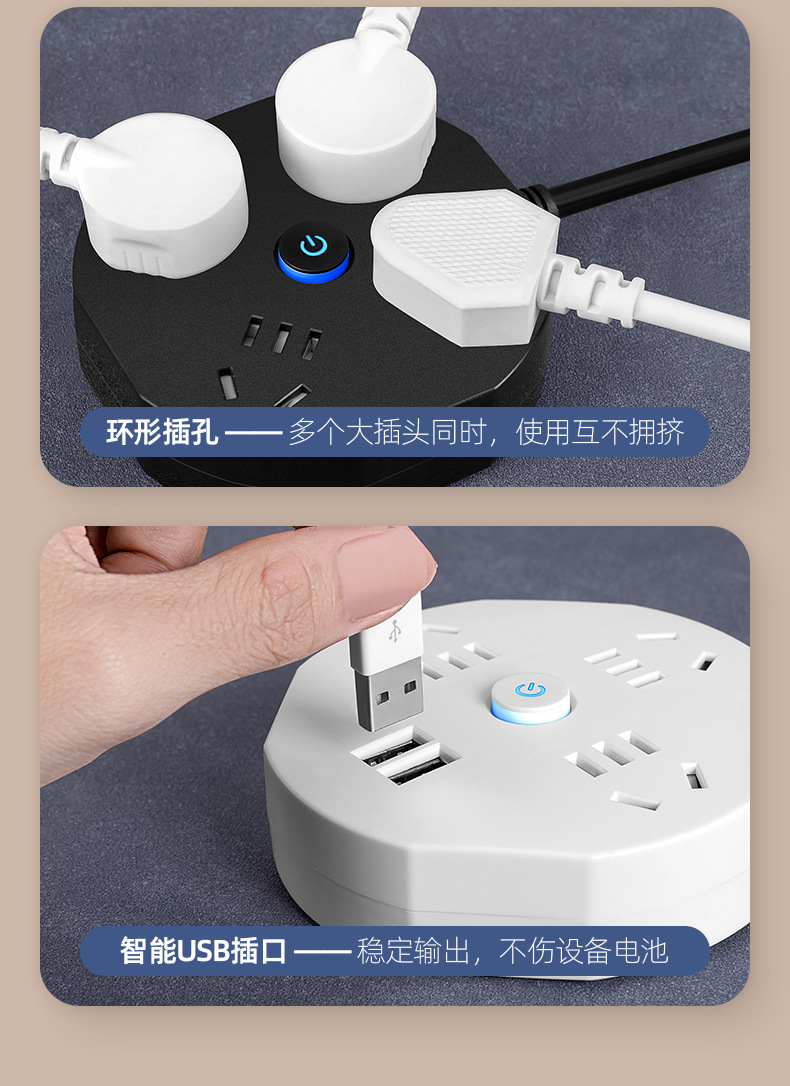 环形插孔 —— 多个大插头同时，使用互不拥挤

智能USB插口 —— 稳定输出，不伤设备电池