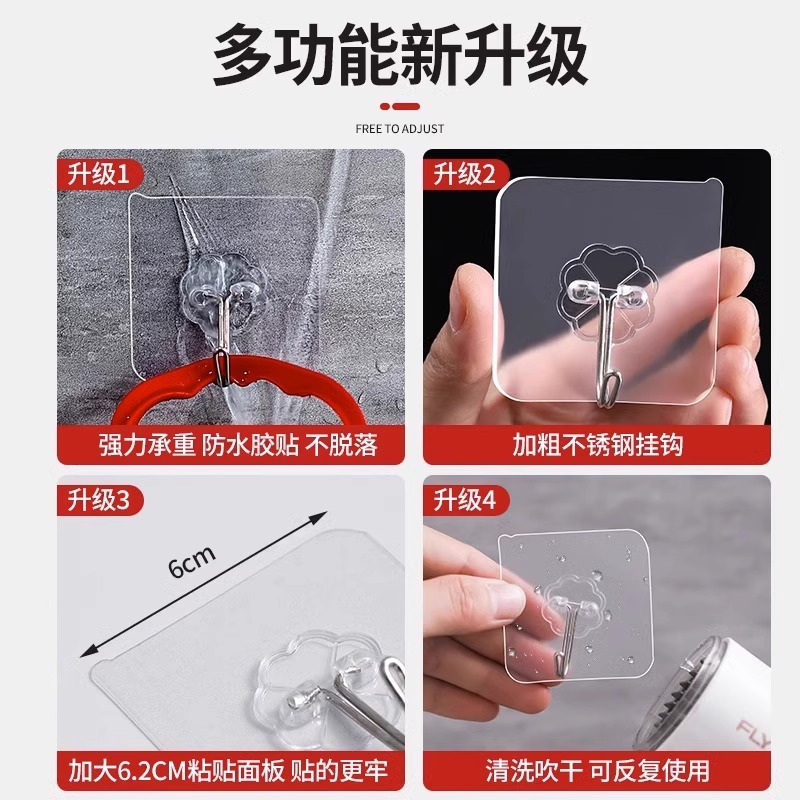 多功能新升级

FREE TO ADJUST

升级1

强力承重 防水胶贴 不脱落

升级2

加粗不锈钢挂钩

升级3

6cm

加大6.2CM粘贴面板 贴的更牢

升级4

FLY

清洗吹干 可反复使用