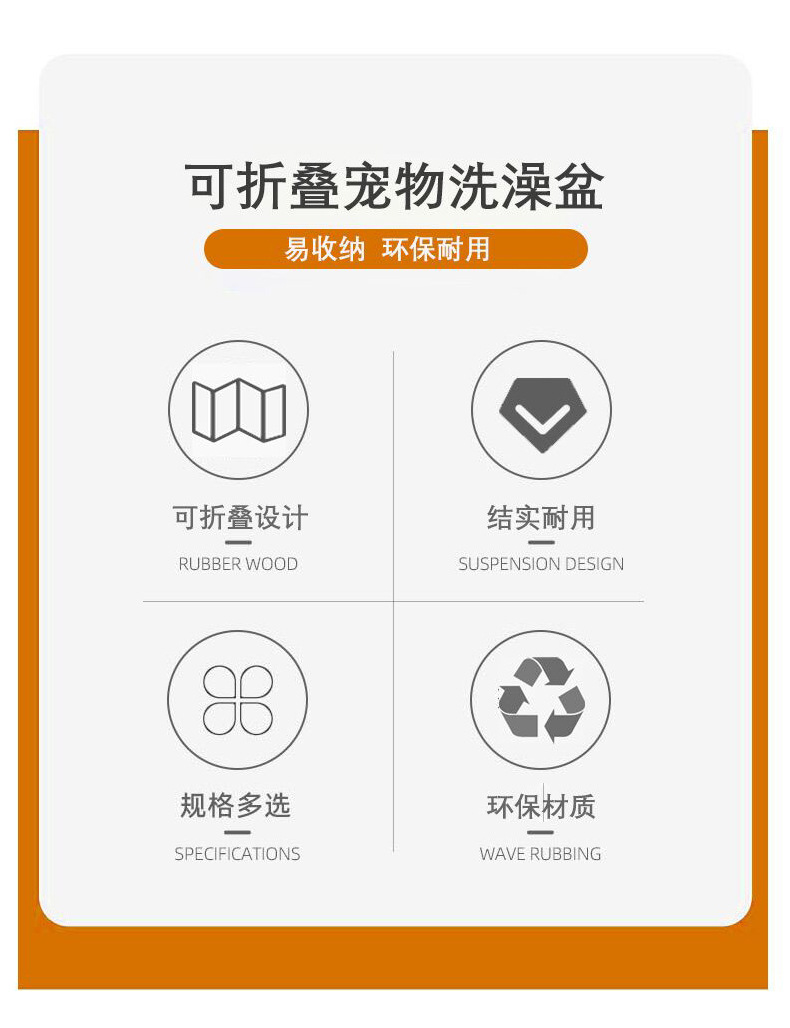 可折叠宠物洗澡盆

易收纳 环保耐用

可折叠设计

RUBBER WOOD

结实耐用

SUSPENSION DESIGN

规格多选

SPECIFICATIONS

环保材质

WAVE RUBBING