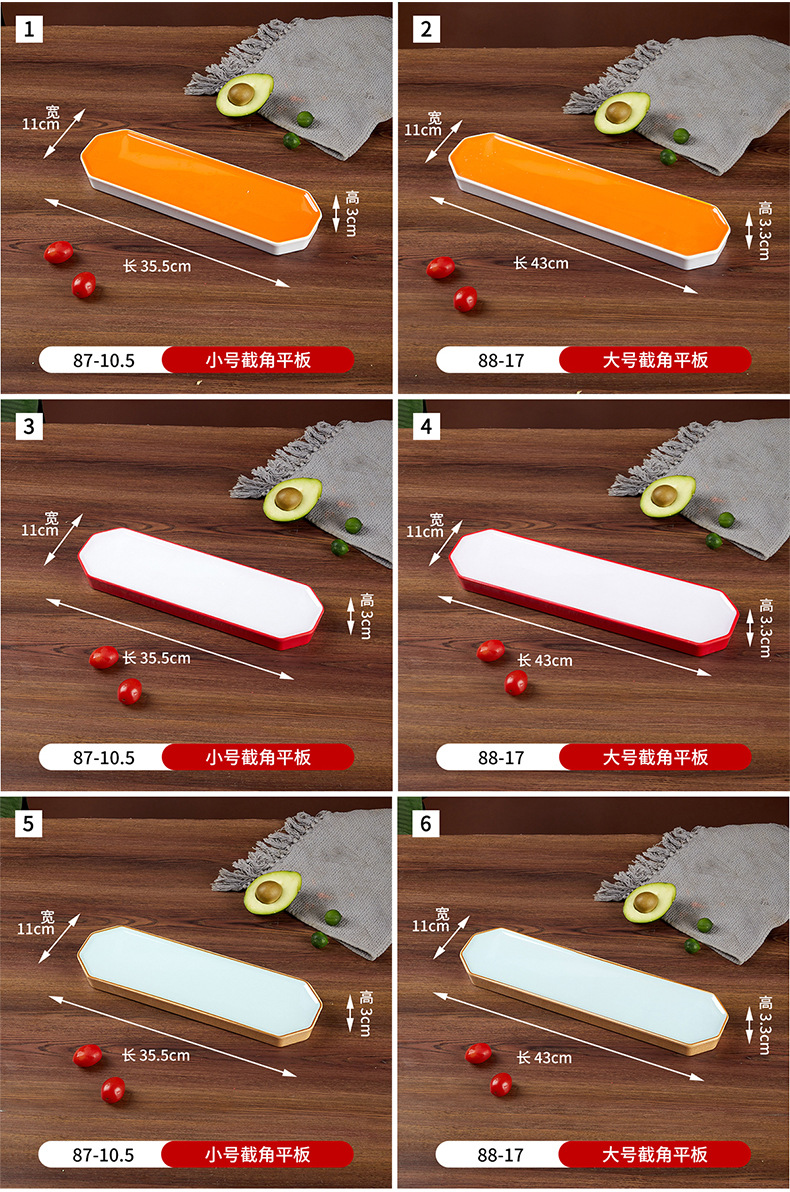 1

宽 11cm

高 3cm

长 35.5cm

87-10.5 小号截角平板

2

宽 11cm

高 3.3cm

长 43cm

88-17 大号截角平板

3

宽 11cm

高 3cm

长 35.5cm

87-10.5 小号截角平板

4

宽 11cm

高 3.3cm

长 43cm

88-17 大号截角平板

5

宽 11cm

高 3cm

长 35.5cm

87-10.5 小号截角平板

6

宽 11cm

高 3.3cm

长 43cm

88-17 大号截角平板