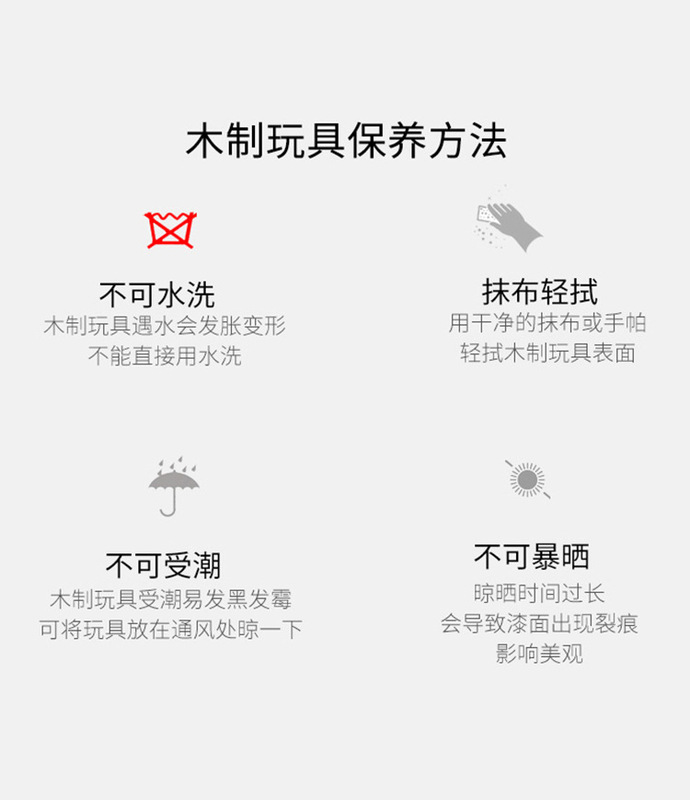 木制玩具保养方法

不可水洗
木制玩具遇水会发胀变形
不能直接用水洗

抹布轻拭
用干净的抹布或手帕
轻拭木制玩具表面

不可受潮
木制玩具受潮易发黑发霉
可将玩具放在通风处晾一下

不可暴晒
晾晒时间过长
会导致漆面出现裂痕
影响美观