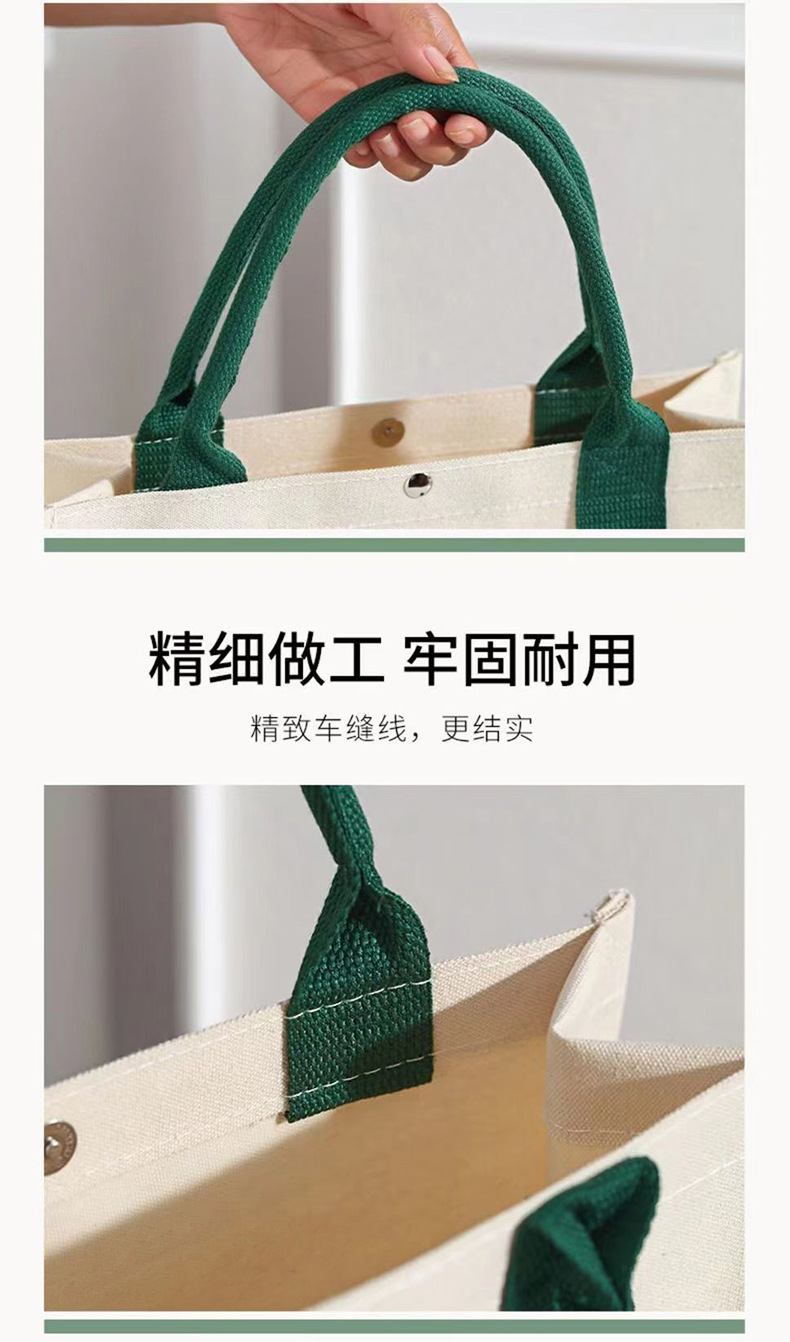 精细做工 牢固耐用

精致车缝线，更结实