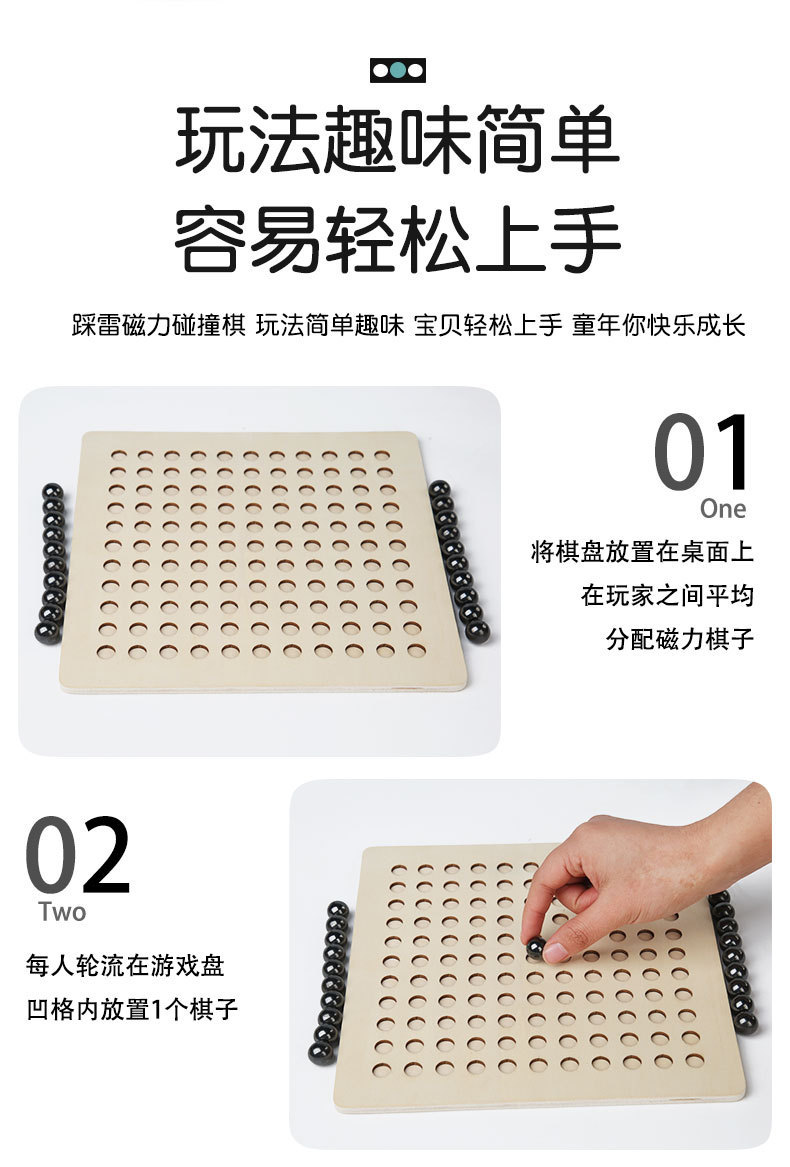 玩法趣味简单
容易轻松上手

踩雷磁力碰撞棋 玩法简单趣味 宝贝轻松上手 童年你快乐成长

01
One
将棋盘放置在桌面上
在玩家之间平均
分配磁力棋子

02
Two
每人轮流在游戏盘
凹格内放置1个棋子