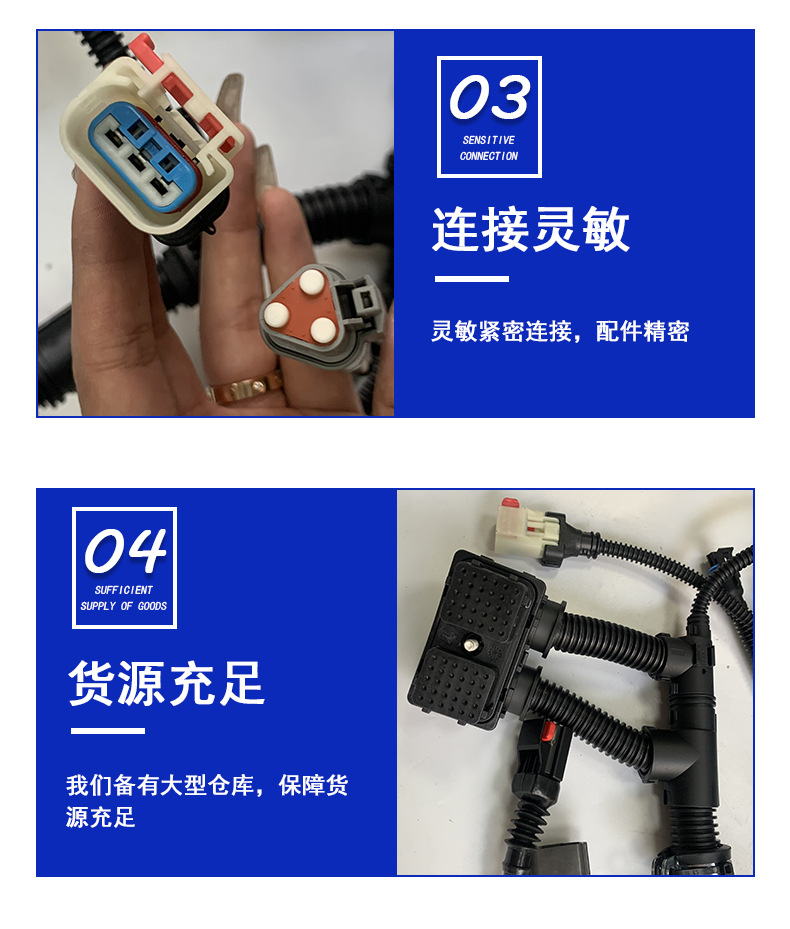 03
SENSITIVE CONNECTION

连接灵敏

灵敏紧密连接，配件精密

04
SUFFICIENT SUPPLY OF GOODS

货源充足

我们备有大型仓库，保障货源充足