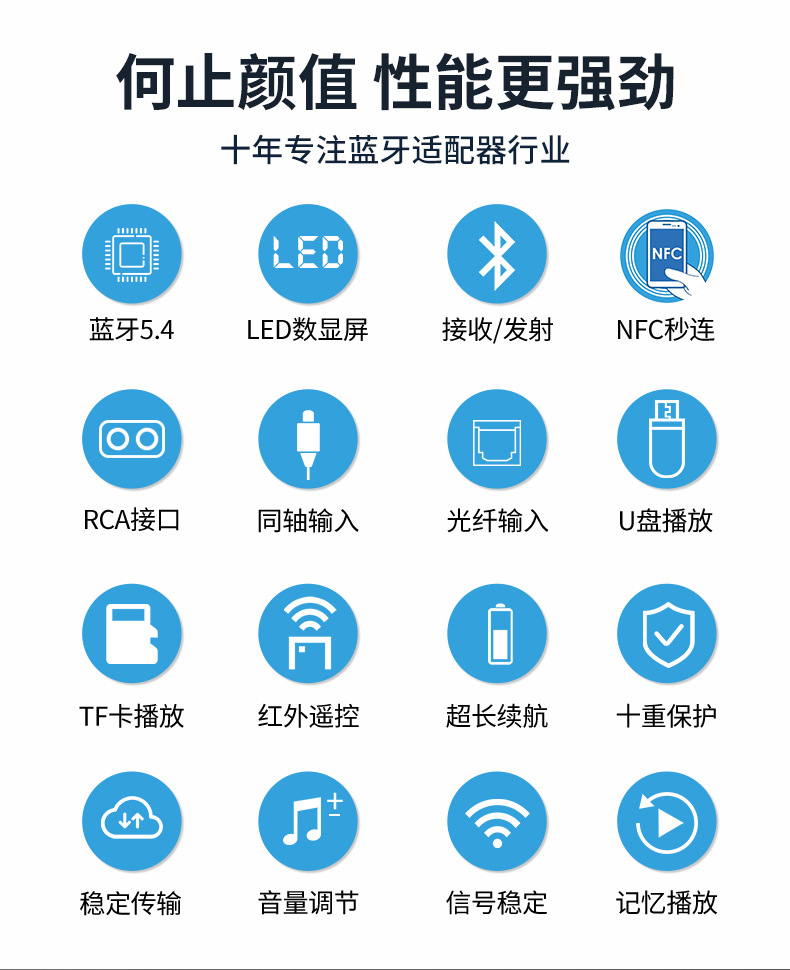 何止颜值 性能更强劲

十年专注蓝牙适配器行业

LED

NFC

蓝牙5.4

LED数显屏

接收/发射

NFC秒连

RCA接口

同轴输入

光纤输入

U盘播放

TF卡播放

红外遥控

超长续航

十重保护

稳定传输

音量调节

信号稳定

记忆播放