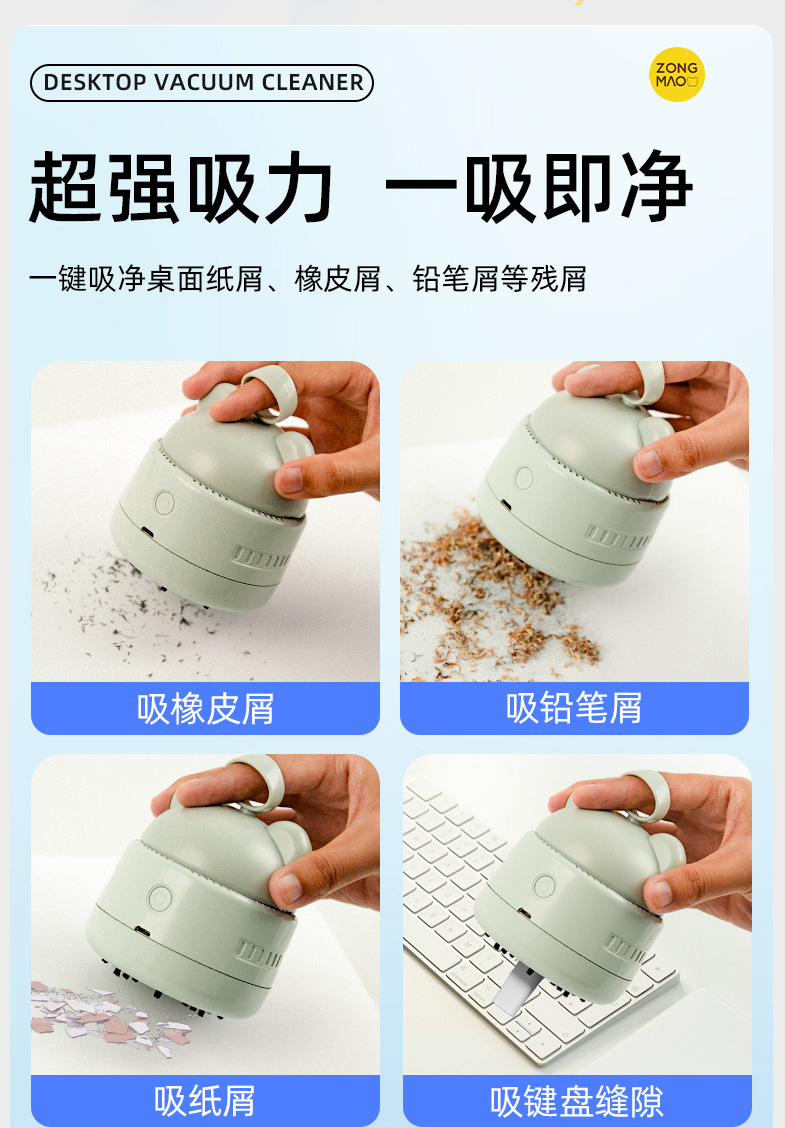 DESKTOP VACUUM CLEANER

ZONG MAO

超强吸力 一吸即净

一键吸净桌面纸屑、橡皮屑、铅笔屑等残屑

吸橡皮屑

吸铅笔屑

吸纸屑

吸键盘缝隙