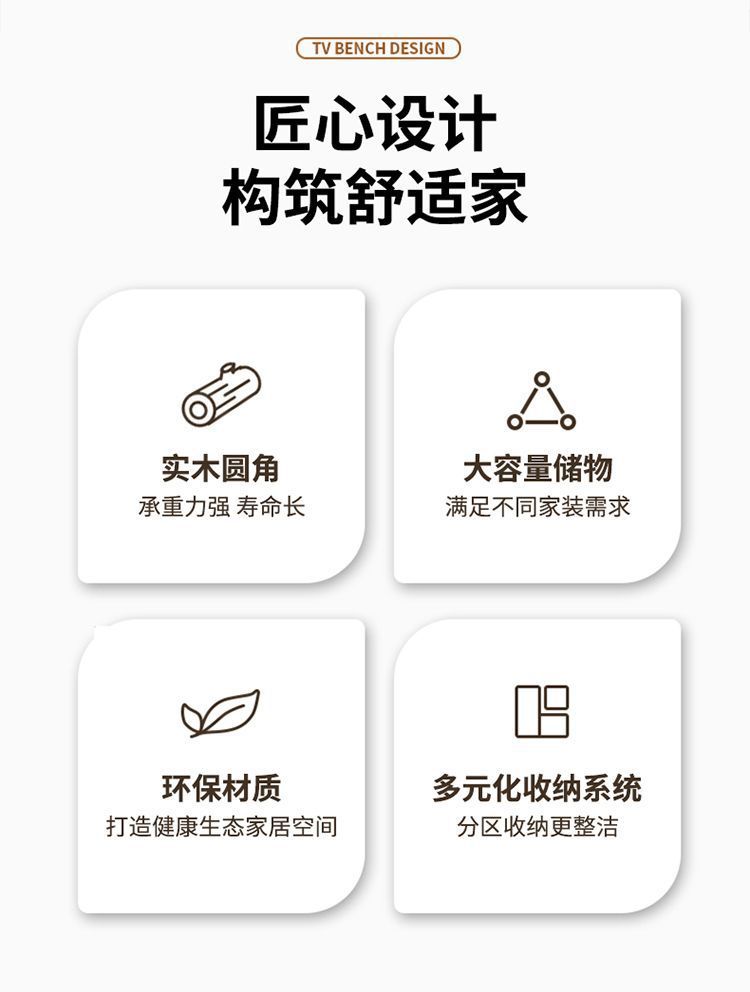 TV BENCH DESIGN

匠心设计
构筑舒适家

实木圆角
承重力强 寿命长

大容量储物
满足不同家装需求

环保材质
打造健康生态家居空间

多元化收纳系统
分区收纳更整洁