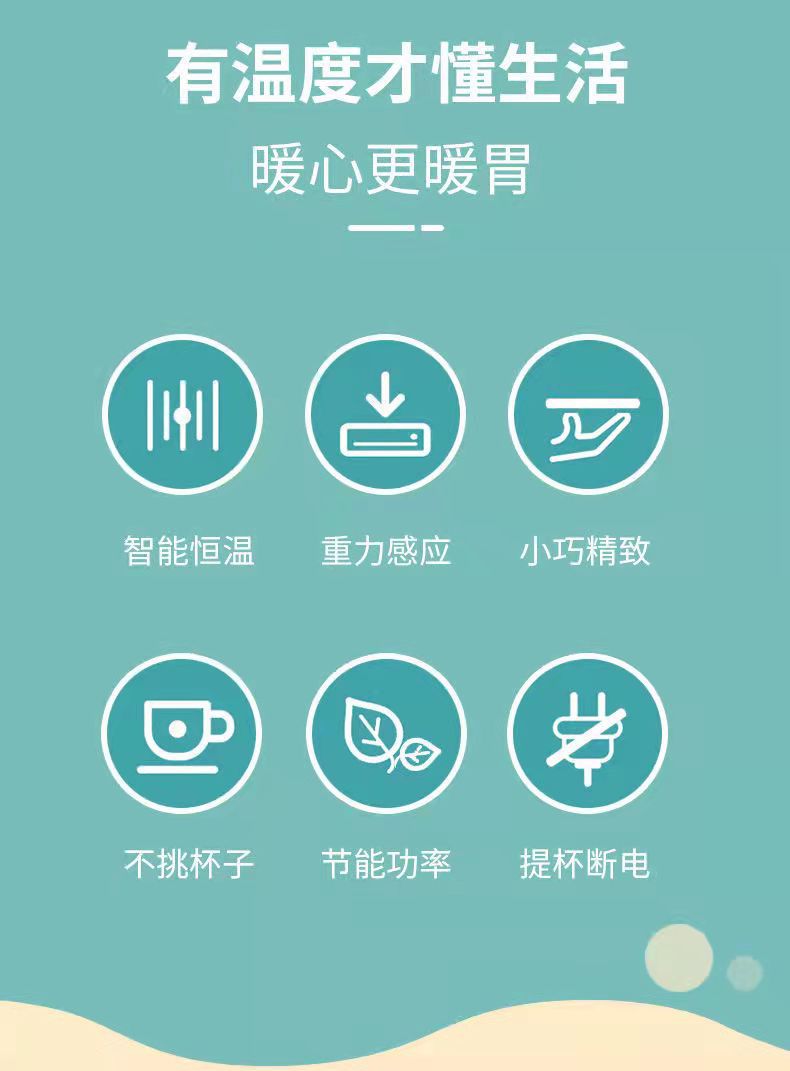 有温度才懂生活

暖心更暖胃

智能恒温

重力感应

小巧精致

不挑杯子

节能功率

提杯断电