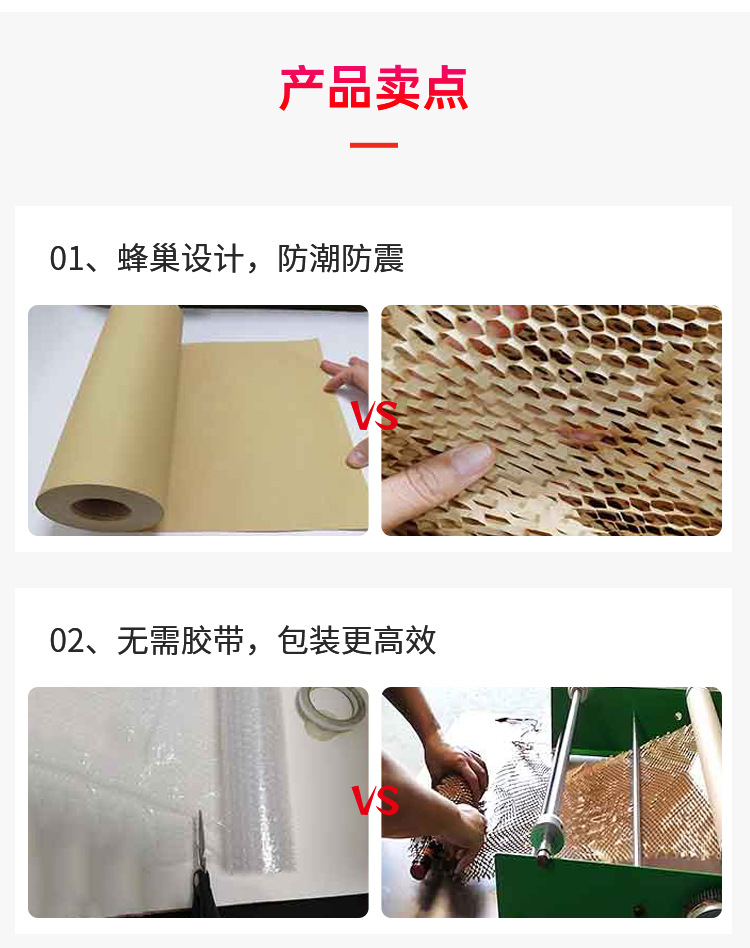 产品卖点

01、蜂巢设计，防潮防震

VS

02、无需胶带，包装更高效

VS