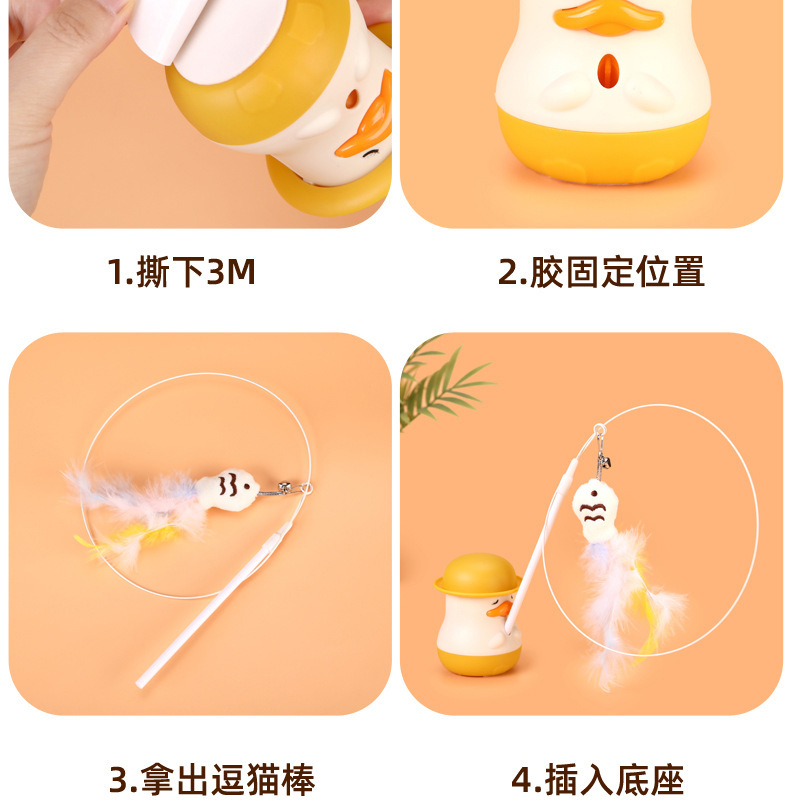 1.撕下3M

2.胶固定位置

3.拿出逗猫棒

4.插入底座