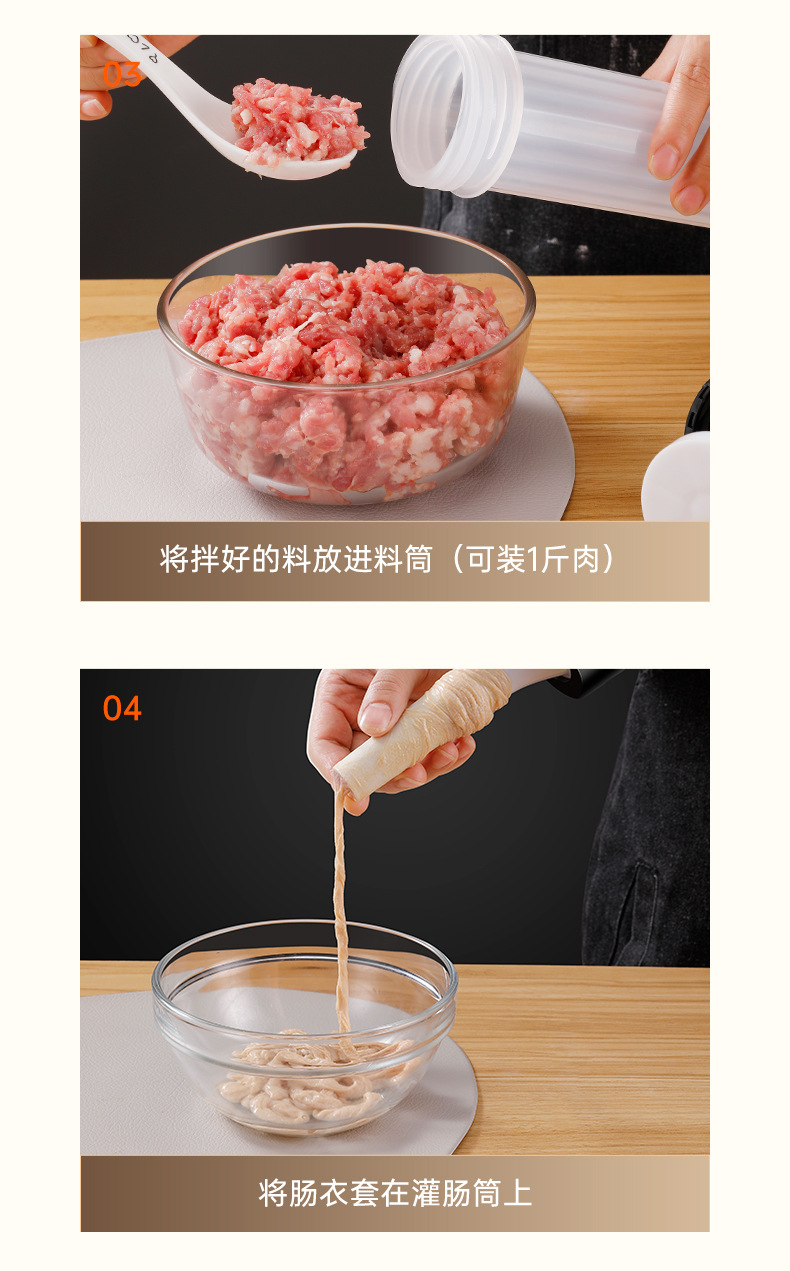 03

将拌好的料放进料筒（可装1斤肉）

04

将肠衣套在灌肠筒上