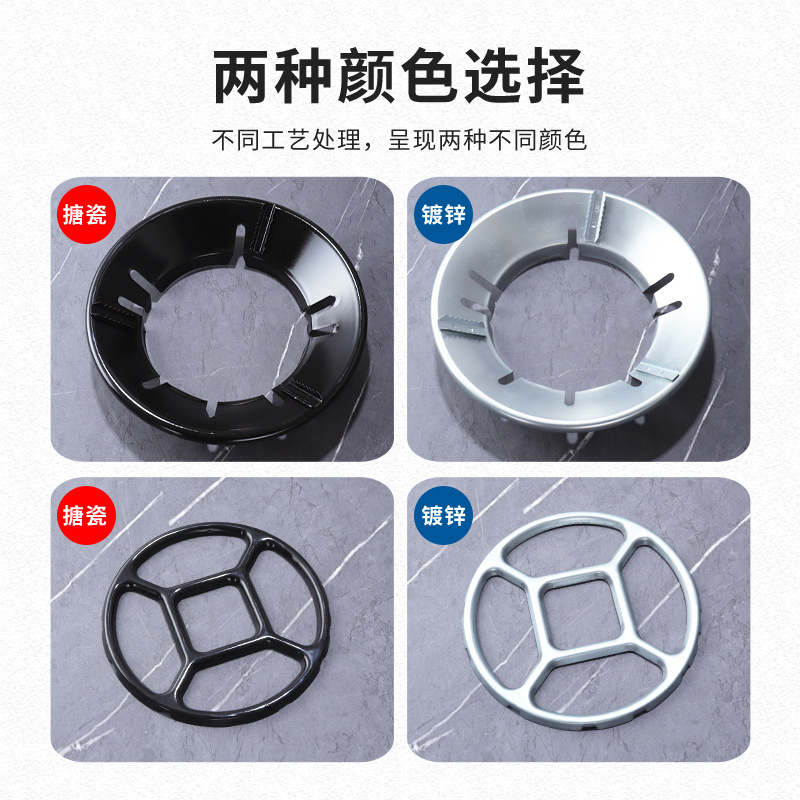 两种颜色选择

不同工艺处理，呈现两种不同颜色

搪瓷

镀锌

搪瓷

镀锌