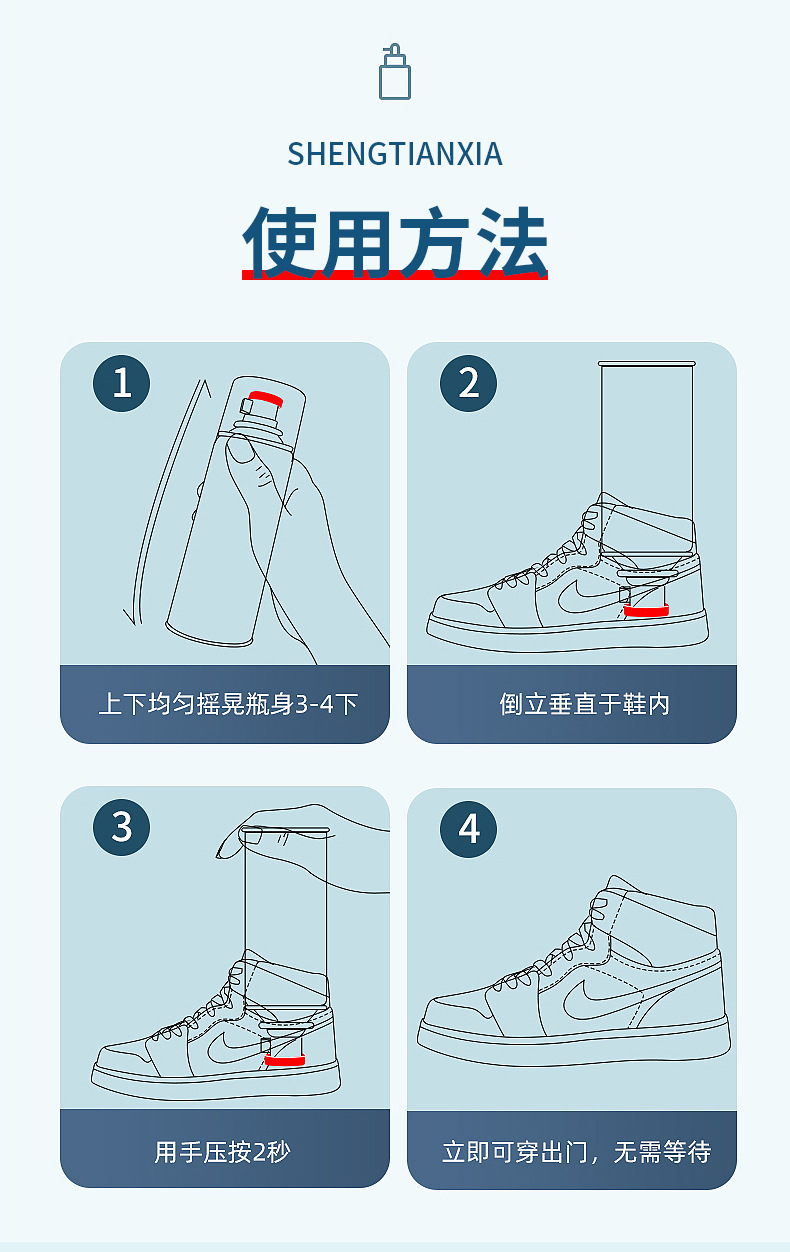 SHENGTIANXIA

使用方法

1

上下均匀摇晃瓶身3-4下

2

倒立垂直于鞋内

3

用手压按2秒

4

立即可穿出门，无需等待