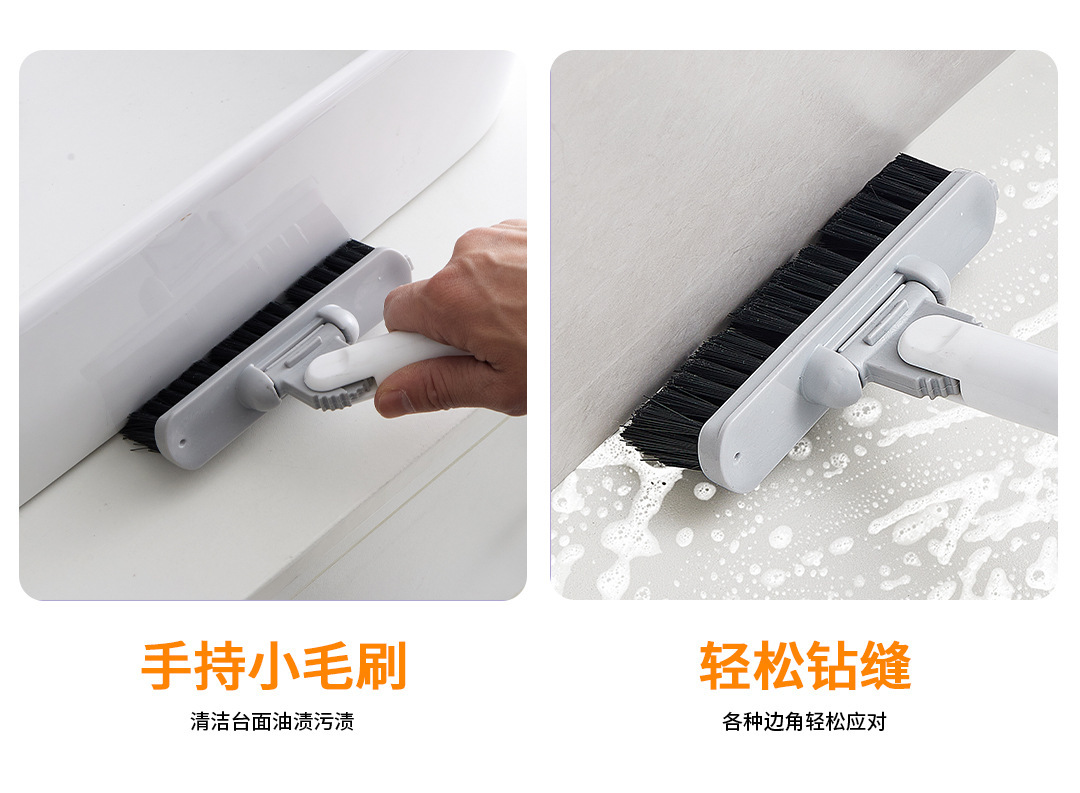 手持小毛刷
清洁台面油渍污渍

轻松钻缝
各种边角轻松应对