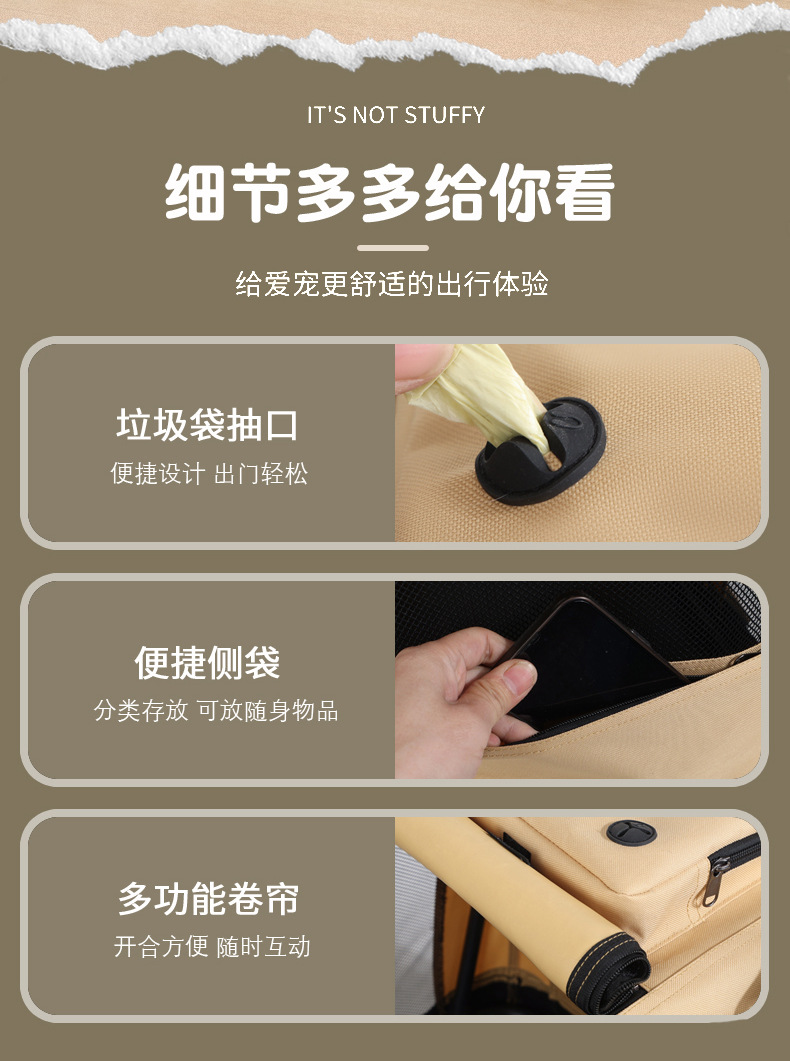 IT'S NOT STUFFY

细节多多给你看

给爱宠更舒适的出行体验

垃圾袋抽口
便捷设计 出门轻松

便捷侧袋
分类存放 可放随身物品

多功能卷帘
开合方便 随时互动