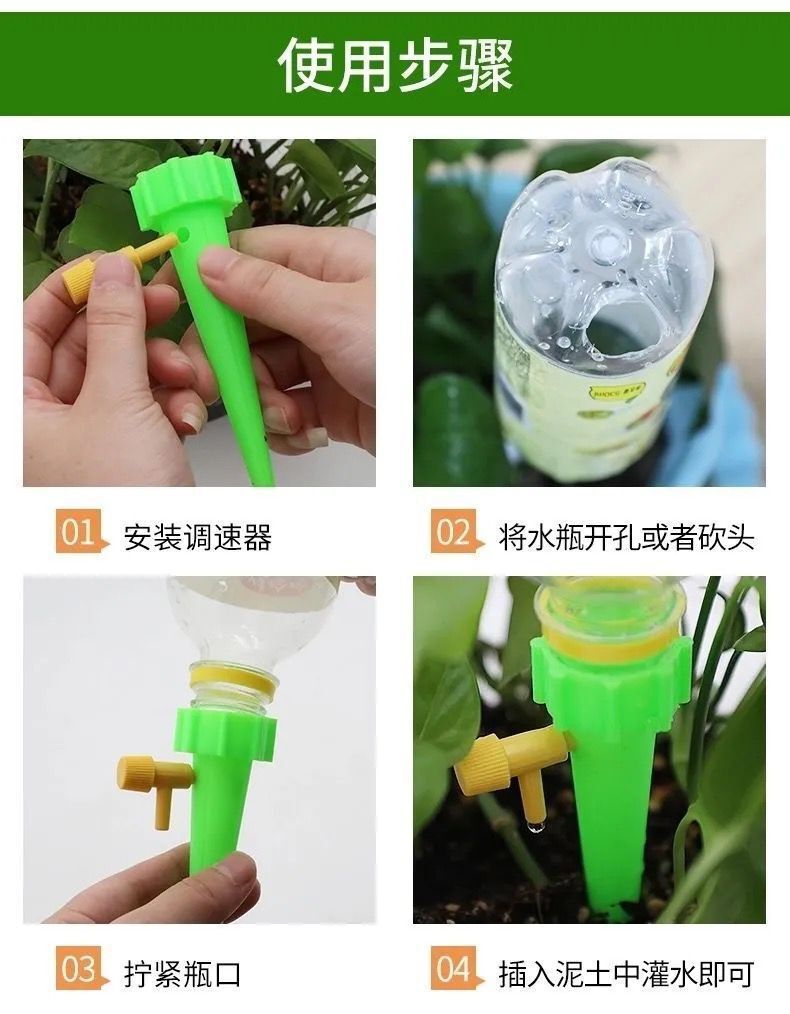 使用步骤

01 安装调速器

02 将水瓶开孔或者砍头

03 拧紧瓶口

04 插入泥土中灌水即可