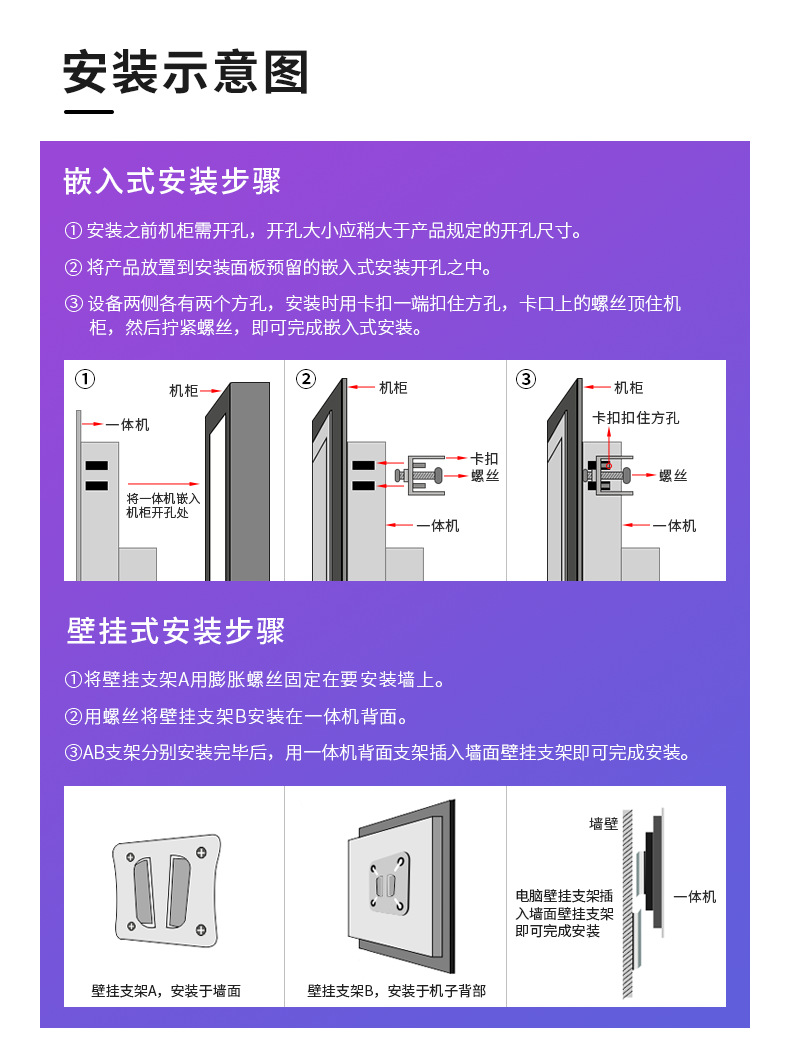 安装示意图

嵌入式安装步骤

① 安装之前机柜需开孔，开孔大小应稍大于产品规定的开孔尺寸。

② 将产品放置到安装面板预留的嵌入式安装开孔之中。

③ 设备两侧各有两个方孔，安装时用卡扣一端扣住方孔，卡口上的螺丝顶住机柜，然后拧紧螺丝，即可完成嵌入式安装。

①
机柜
一体机
将一体机嵌入机柜开孔处

②
机柜
卡扣
螺丝
一体机

③
机柜
卡扣扣住方孔
螺丝
一体机

壁挂式安装步骤

①将壁挂支架A用膨胀螺丝固定在要安装墙上。

②用螺丝将壁挂支架B安装在一体机背面。

③AB支架分别安装完毕后，用一体机背面支架插入墙面壁挂支架即可完成安装。

壁挂支架A，安装于墙面

壁挂支架B，安装于机子背部

墙壁
电脑壁挂支架插入墙面壁挂支架即可完成安装
一体机