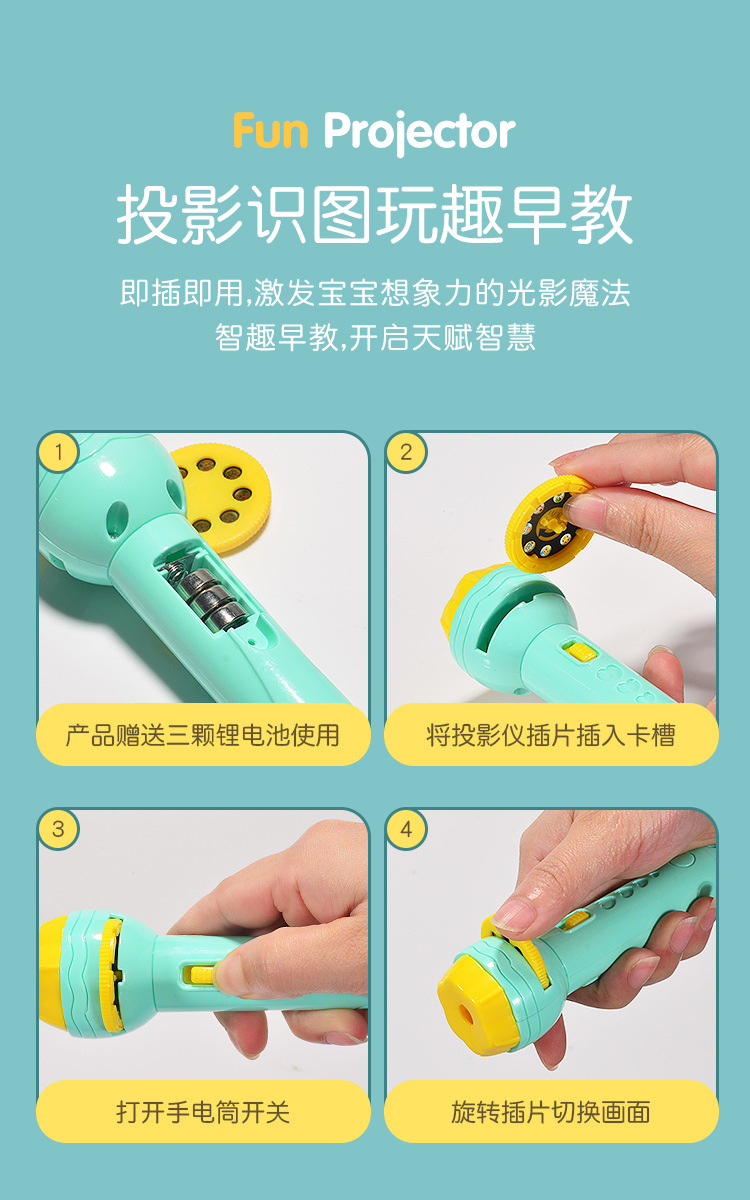 Fun Projector

投影识图玩趣早教

即插即用,激发宝宝想象力的光影魔法
智趣早教,开启天赋智慧

1
产品赠送三颗锂电池使用

2
将投影仪插片插入卡槽

3
打开手电筒开关

4
旋转插片切换画面