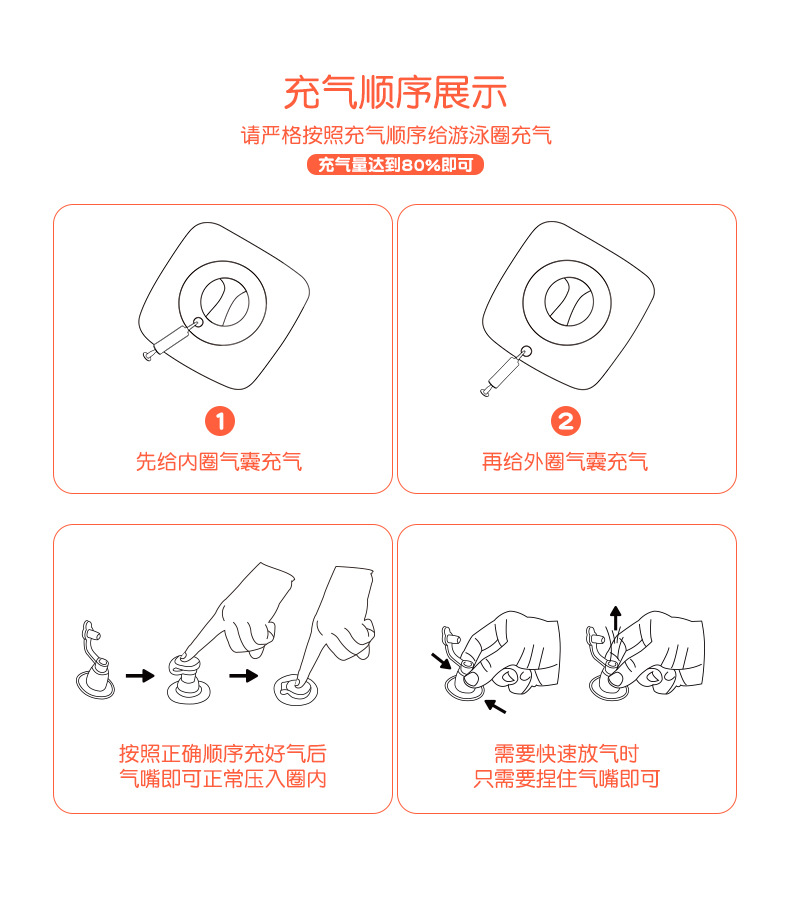 充气顺序展示

请严格按照充气顺序给游泳圈充气

充气量达到80%即可

1

先给内圈气囊充气

2

再给外圈气囊充气

按照正确顺序充好气后
气嘴即可正常压入圈内

需要快速放气时
只需要捏住气嘴即可