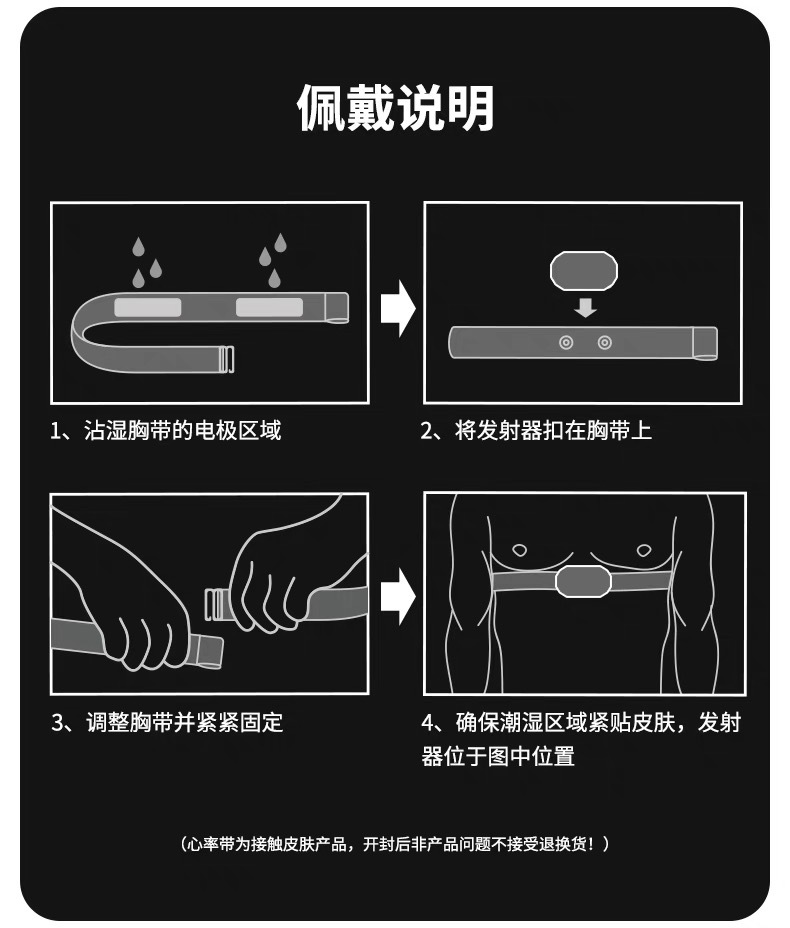 佩戴说明

1、沾湿胸带的电极区域

2、将发射器扣在胸带上

3、调整胸带并紧紧固定

4、确保潮湿区域紧贴皮肤，发射器位于图中位置

（心率带为接触皮肤产品，开封后非产品问题不接受退换货！）