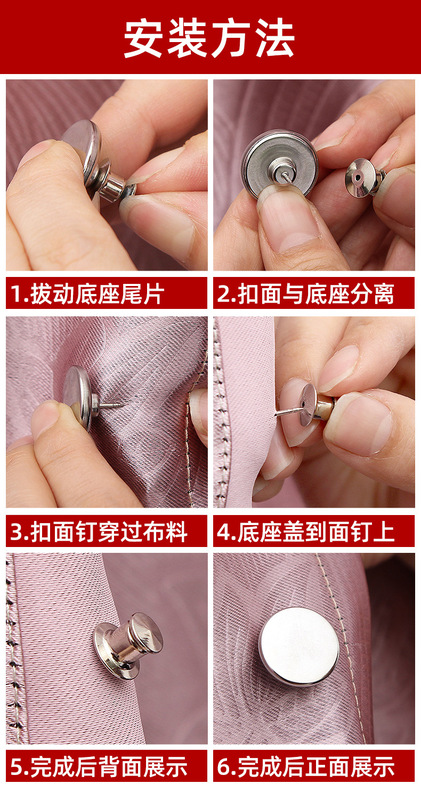 安装方法

1.拔动底座尾片

2.扣面与底座分离

3.扣面钉穿过布料

4.底座盖到面钉上

5.完成后背面展示

6.完成后正面展示