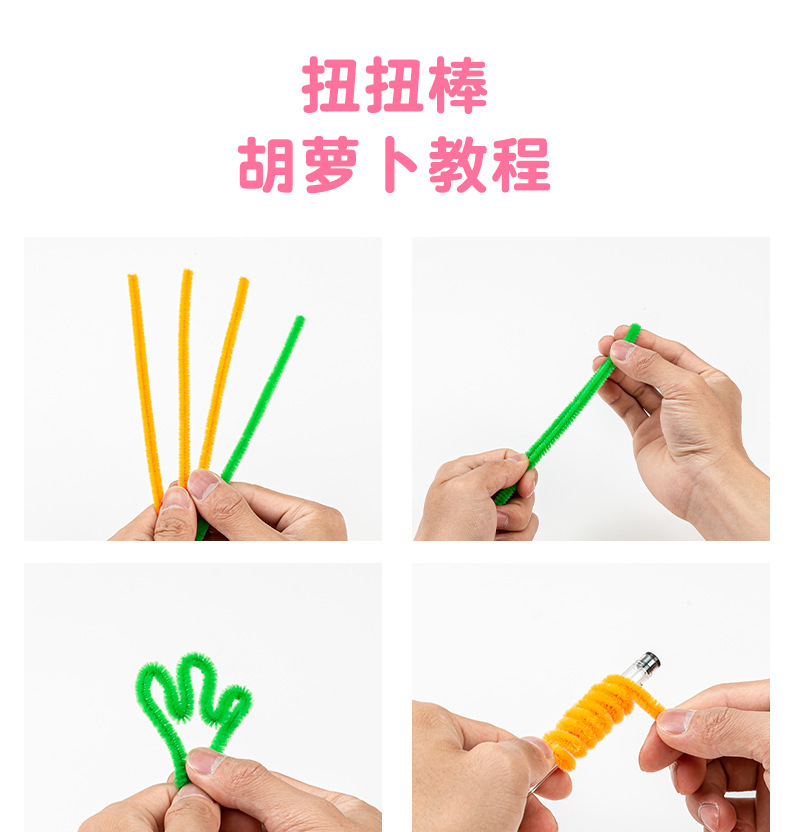 扭扭棒
胡萝卜教程