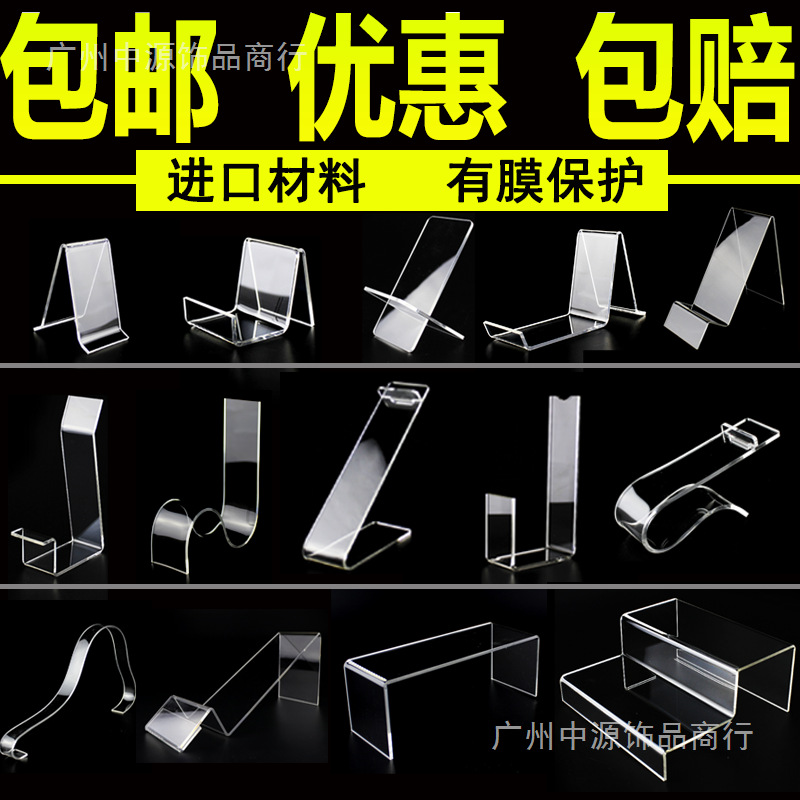 广州中源饰品商行

包邮 优惠 包赔

进口材料 有膜保护

广州中源饰品商行