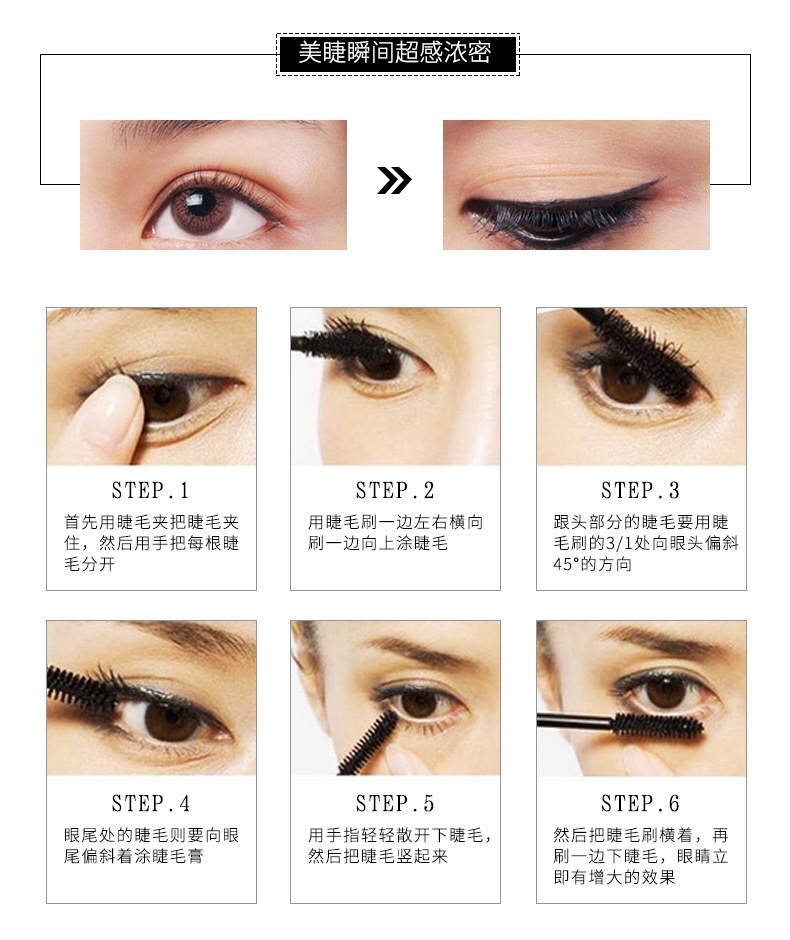 美睫瞬间超感浓密

STEP.1
首先用睫毛夹把睫毛夹住，然后用手把每根睫毛分开

STEP.2
用睫毛刷一边左右横向刷一边向上涂睫毛

STEP.3
跟头部分的睫毛要用睫毛刷的3/1处向眼头偏斜45°的方向

STEP.4
眼尾处的睫毛则要向眼尾偏斜着涂睫毛膏

STEP.5
用手指轻轻散开下睫毛，然后把睫毛竖起来

STEP.6
然后把睫毛刷横着，再刷一边下睫毛，眼睛立即有增大的效果