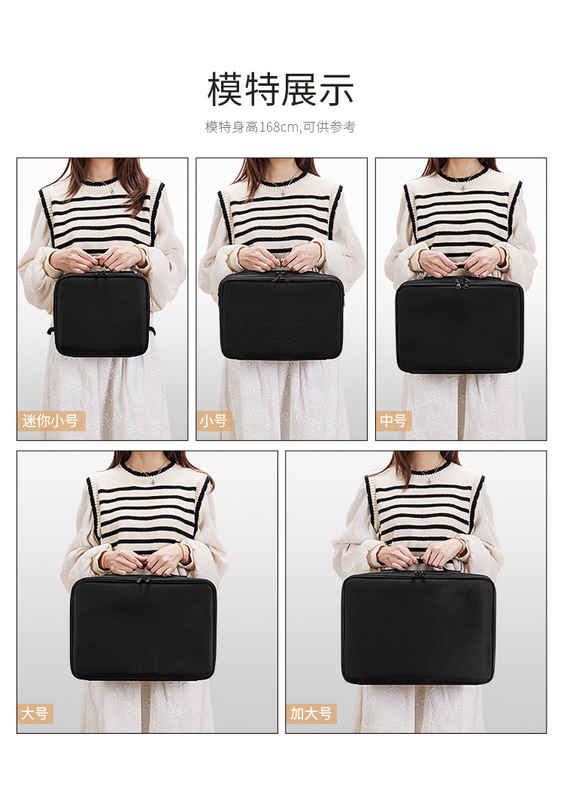 模特展示

模特身高168cm,可供参考

迷你小号

小号

中号

大号

加大号